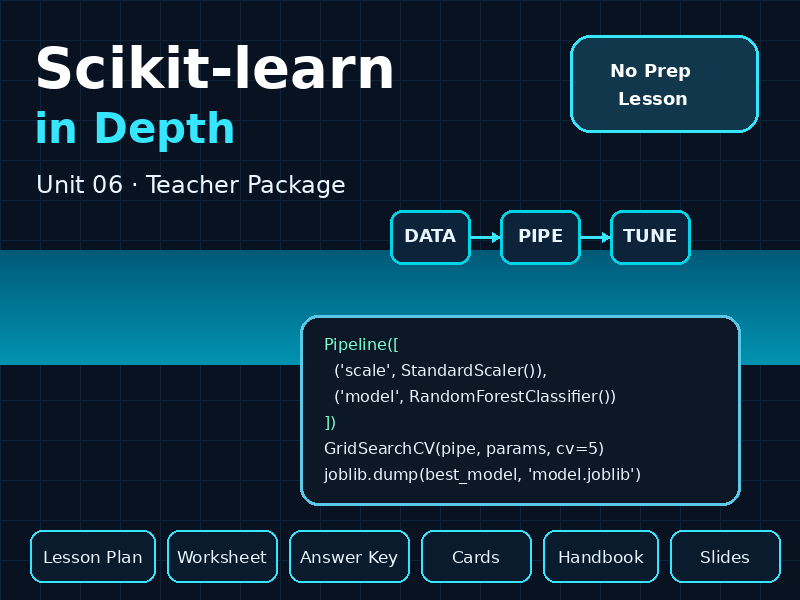 Scikit-learn
in Depth

Unit 06 · Teacher Package

No Prep Lesson

DATA
PIPE
TUNE

Pipeline([
('scale', StandardScaler()),
('model', RandomForestClassifier())
])
GridSearchCV(pipe, params, cv=5)
joblib.dump(best_model, 'model.joblib')

Lesson Plan
Worksheet
Answer Key
Cards
Handbook
Slides