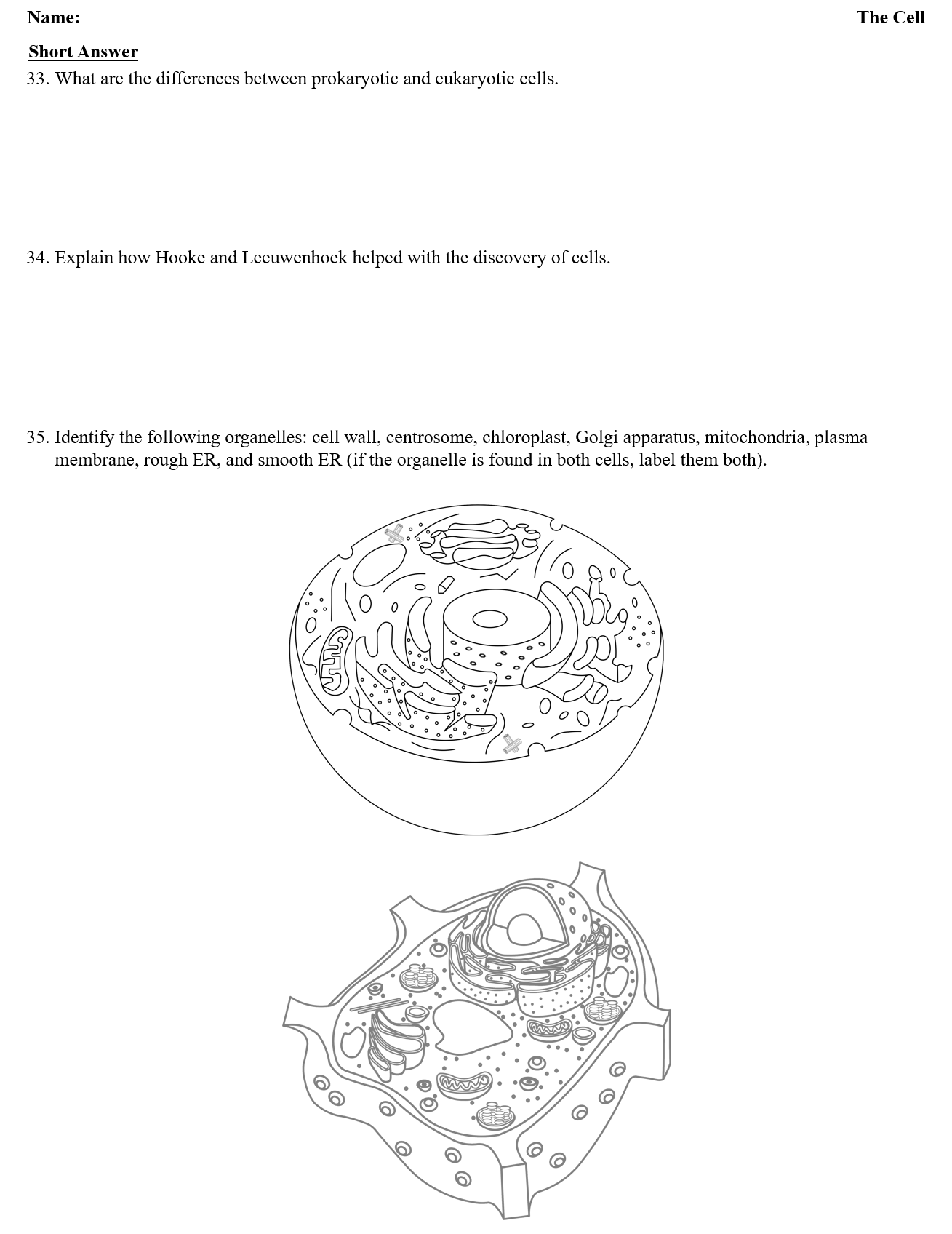 Name: The Cell

Short Answer

33. What are the differences between prokaryotic and eukaryotic cells.

34. Explain how Hooke and Leeuwenhoek helped with the discovery of cells.

35. Identify the following organelles: cell wall, centrosome, chloroplast, Golgi apparatus, mitochondria, plasma membrane, rough ER, and smooth ER (if the organelle is found in both cells, label them both).