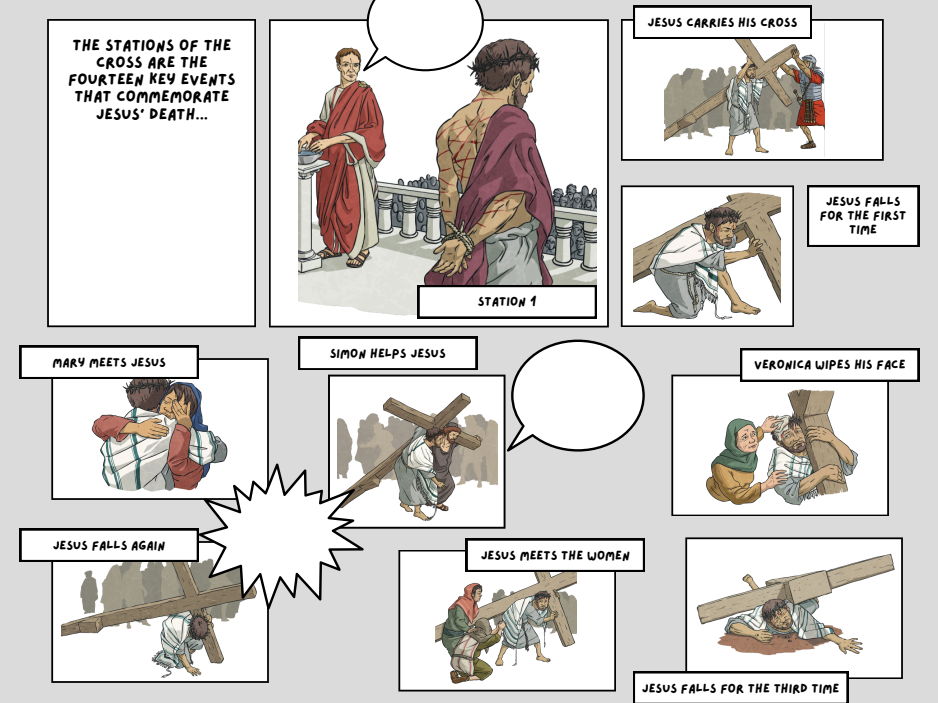 THE STATIONS OF THE CROSS ARE THE FOURTEEN KEY EVENTS THAT COMMEMORATE JESUS' DEATH...

STATION 1

JESUS CARRIES HIS CROSS

JESUS FALLS FOR THE FIRST TIME

MARY MEETS JESUS

SIMON HELPS JESUS

VERONICA WIPES HIS FACE

JESUS FALLS AGAIN

JESUS MEETS THE WOMEN

JESUS FALLS FOR THE THIRD TIME