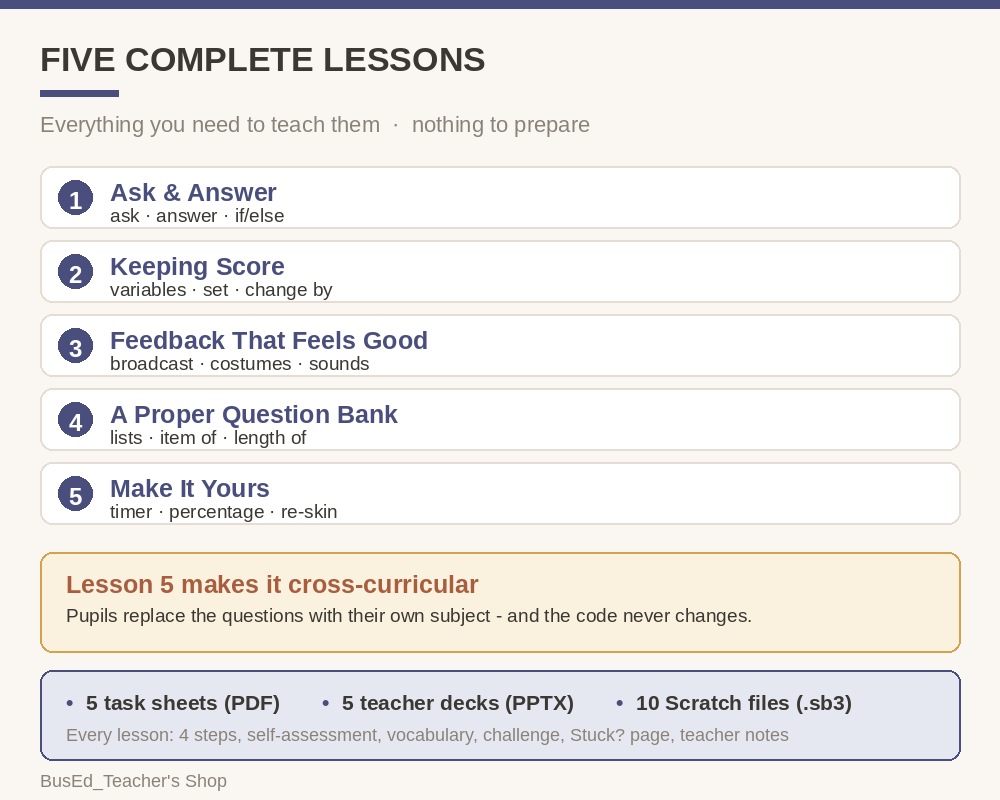 FIVE COMPLETE LESSONS

Everything you need to teach them · nothing to prepare

1
Ask & Answer
ask · answer · if/else

2
Keeping Score
variables · set · change by

3
Feedback That Feels Good
broadcast · costumes · sounds

4
A Proper Question Bank
lists · item of · length of

5
Make It Yours
timer · percentage · re-skin

Lesson 5 makes it cross-curricular

Pupils replace the questions with their own subject - and the code never changes.

• 5 task sheets (PDF) • 5 teacher decks (PPTX) • 10 Scratch files (.sb3)

Every lesson: 4 steps, self-assessment, vocabulary, challenge, Stuck? page, teacher notes

BusEd_Teacher's Shop