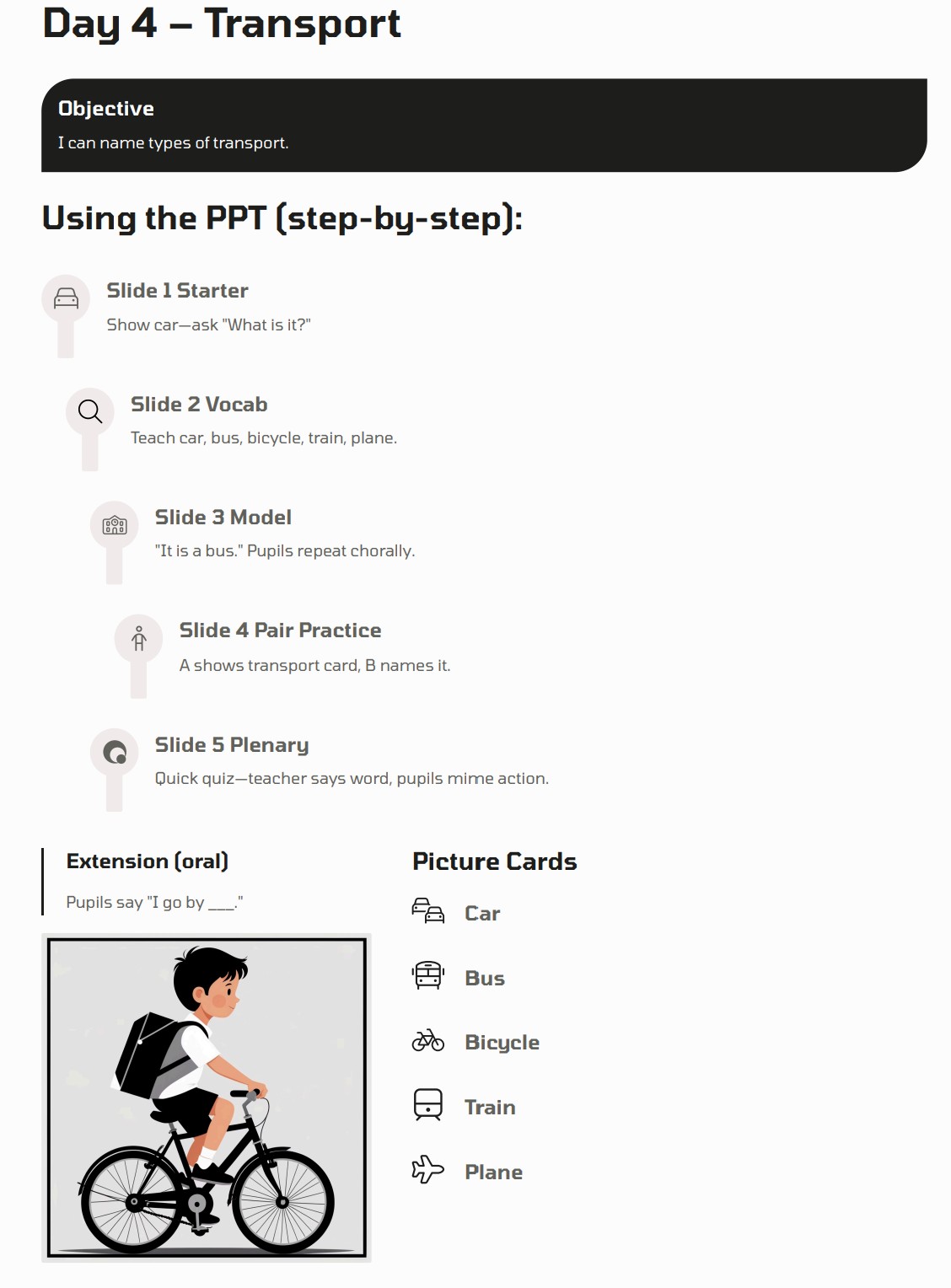 Day 4 – Transport

Objective

I can name types of transport.

Using the PPT (step-by-step):

Slide 1 Starter

Show car—ask "What is it?"

Slide 2 Vocab

Teach car, bus, bicycle, train, plane.

Slide 3 Model

"It is a bus." Pupils repeat chorally.

Slide 4 Pair Practice

A shows transport card, B names it.

Slide 5 Plenary

Quick quiz—teacher says word, pupils mime action.

Extension (oral)

Pupils say "I go by ___."

Picture Cards

Car

Bus

Bicycle

Train

Plane