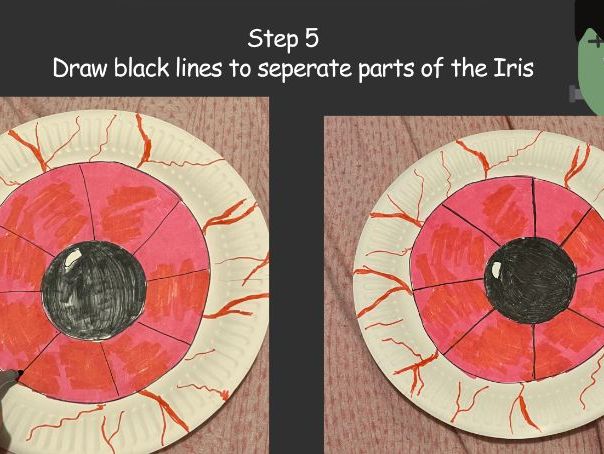 Step 5
Draw black lines to seperate parts of the Iris