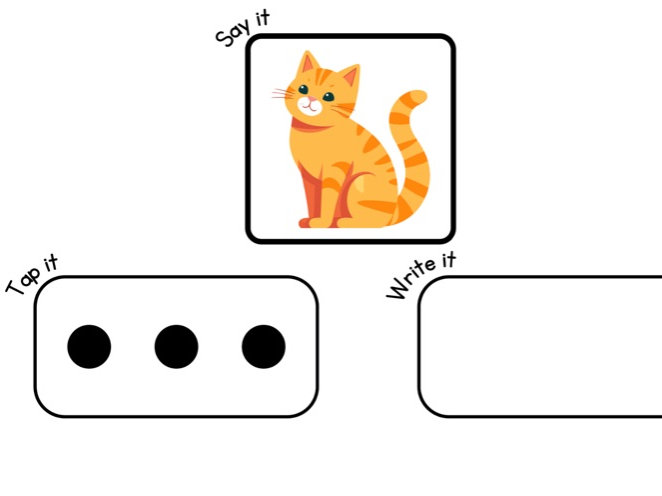 Say it

Tap it

Write it