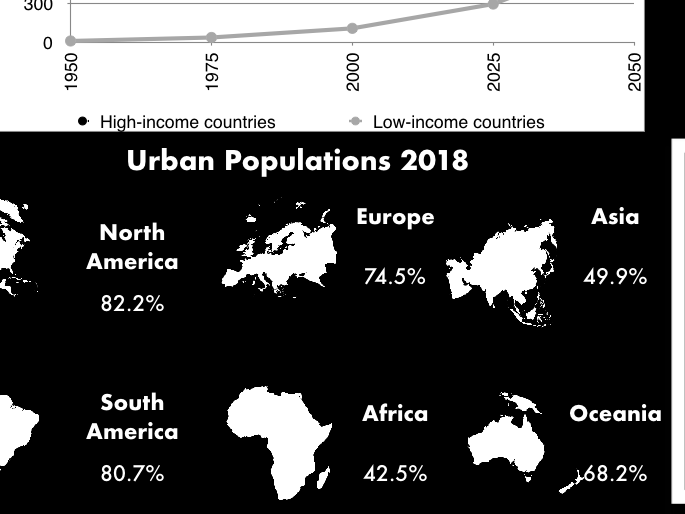 300
0
1950
1975
2000
2025
2050
High-income countries
Low-income countries

Urban Populations 2018

North America
82.2%

Europe
74.5%

Asia
49.9%

South America
80.7%

Africa
42.5%

Oceania
68.2%