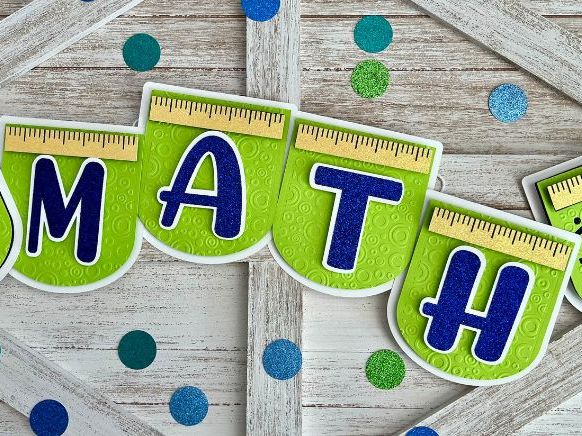 MATH