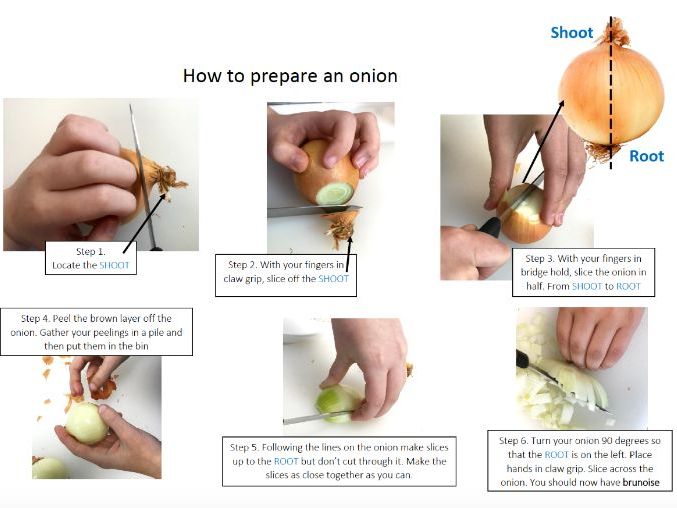 How to prepare an onion

Shoot

Root

Step 1.
Locate the SHOOT

Step 2. With your fingers in claw grip, slice off the SHOOT

Step 3. With your fingers in bridge hold, slice the onion in half. From SHOOT to ROOT

Step 4. Peel the brown layer off the onion. Gather your peelings in a pile and then put them in the bin

Step 5. Following the lines on the onion make slices up to the ROOT but don't cut through it. Make the slices as close together as you can.

Step 6. Turn your onion 90 degrees so that the ROOT is on the left. Place hands in claw grip. Slice across the onion. You should now have brunoise