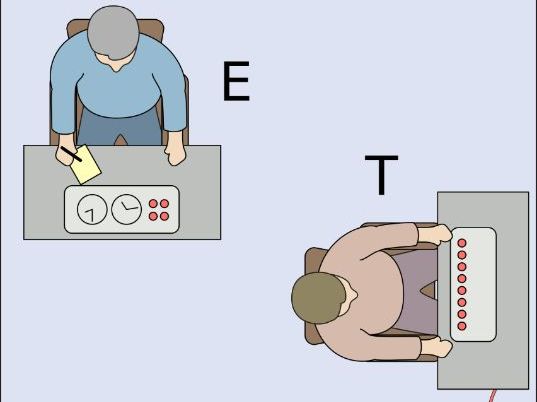 E

T