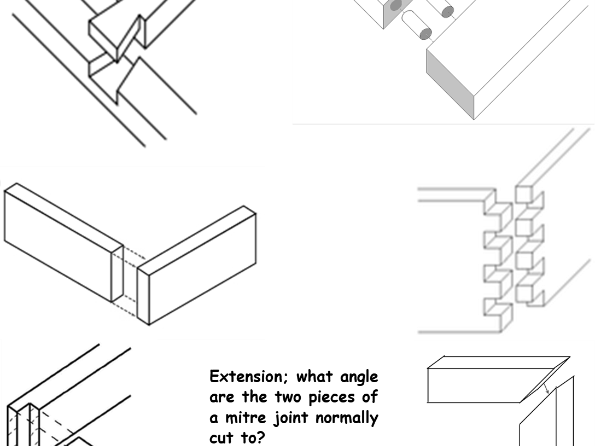 Extension; what angle are the two pieces of a mitre joint normally cut to?