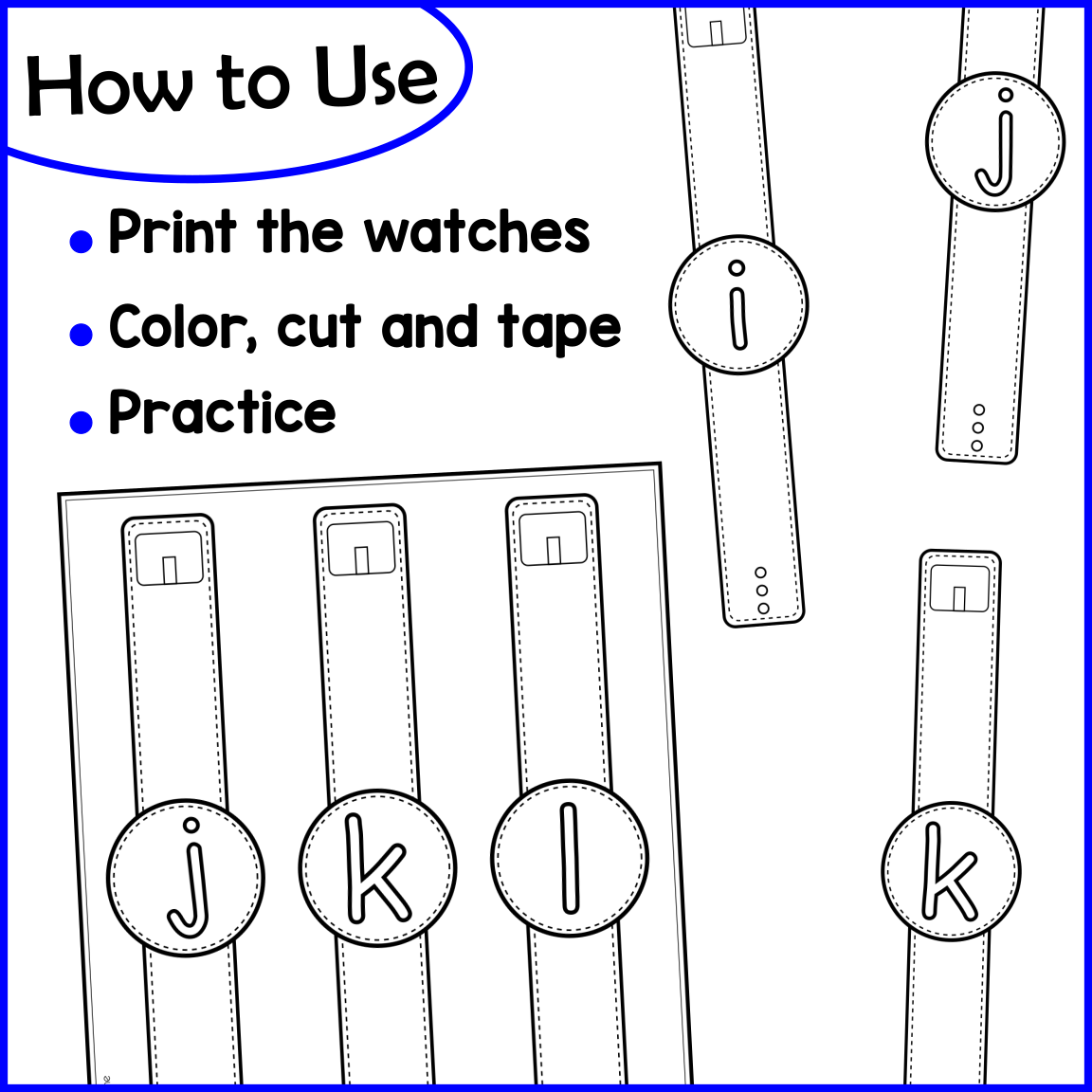 How to Use

• Print the watches
• Color, cut and tape
• Practice

i
j
j
k
l
k