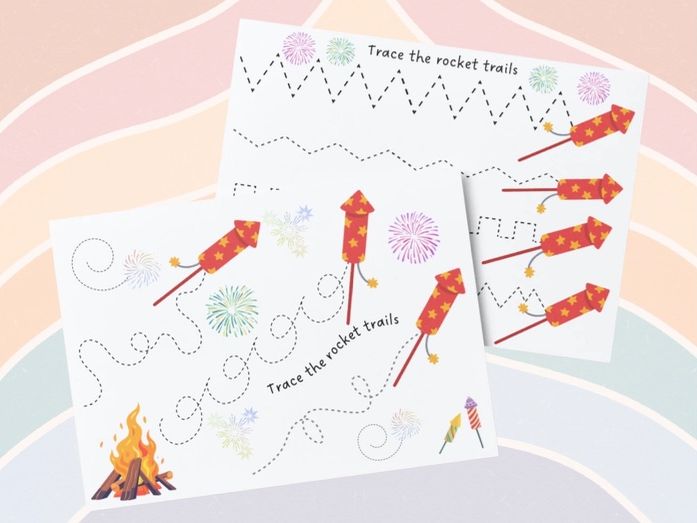 Trace the rocket trails

Trace the rocket trails