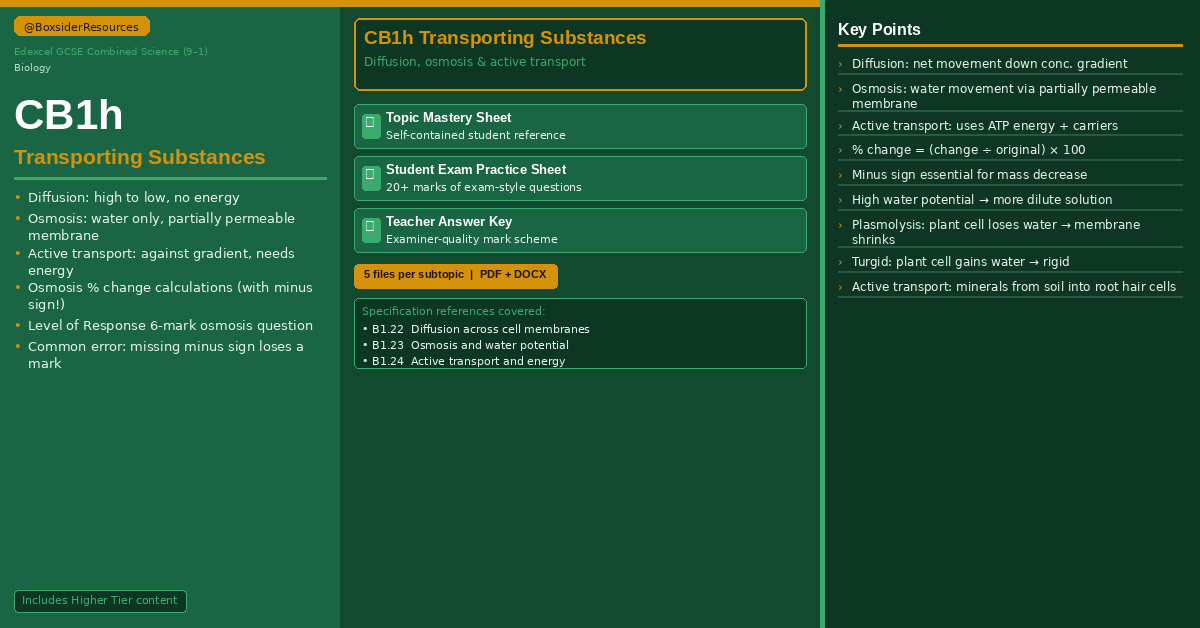 @BoxsiderResources

Edexcel GCSE Combined Science (9–1)

Biology

CB1h

Transporting Substances

• Diffusion: high to low, no energy
• Osmosis: water only, partially permeable membrane
• Active transport: against gradient, needs energy
• Osmosis % change calculations (with minus sign!)
• Level of Response 6-mark osmosis question
• Common error: missing minus sign loses a mark

Includes Higher Tier content

CB1h Transporting Substances

Diffusion, osmosis & active transport

Topic Mastery Sheet
Self-contained student reference

Student Exam Practice Sheet
20+ marks of exam-style questions

Teacher Answer Key
Examiner-quality mark scheme

5 files per subtopic | PDF + DOCX

Specification references covered:
• B1.22 Diffusion across cell membranes
• B1.23 Osmosis and water potential
• B1.24 Active transport and energy

Key Points

› Diffusion: net movement down conc. gradient
› Osmosis: water movement via partially permeable membrane
› Active transport: uses ATP energy + carriers
› % change = (change ÷ original) × 100
› Minus sign essential for mass decrease
› High water potential → more dilute solution
› Plasmolysis: plant cell loses water → membrane shrinks
› Turgid: plant cell gains water → rigid
› Active transport: minerals from soil into root hair cells