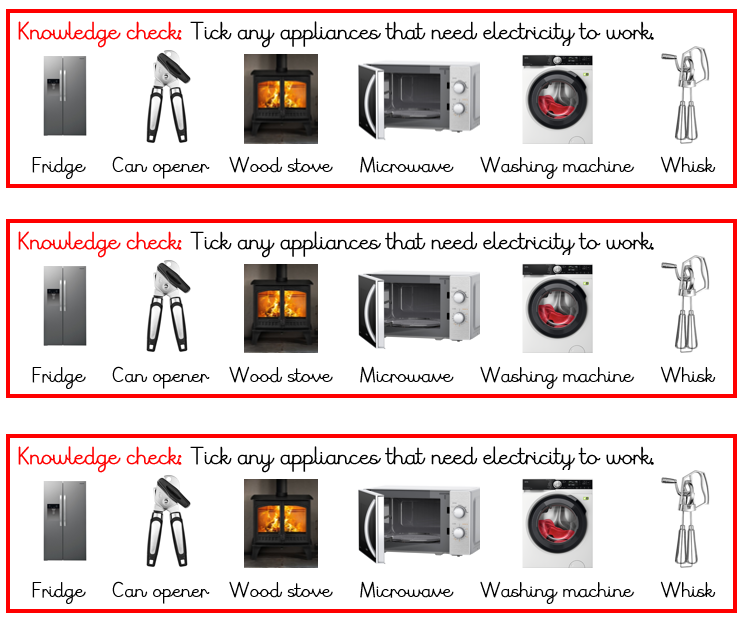 Knowledge check: Tick any appliances that need electricity to work.

Fridge Can opener Wood stove Microwave Washing machine Whisk

Knowledge check: Tick any appliances that need electricity to work.

Fridge Can opener Wood stove Microwave Washing machine Whisk

Knowledge check: Tick any appliances that need electricity to work.

Fridge Can opener Wood stove Microwave Washing machine Whisk