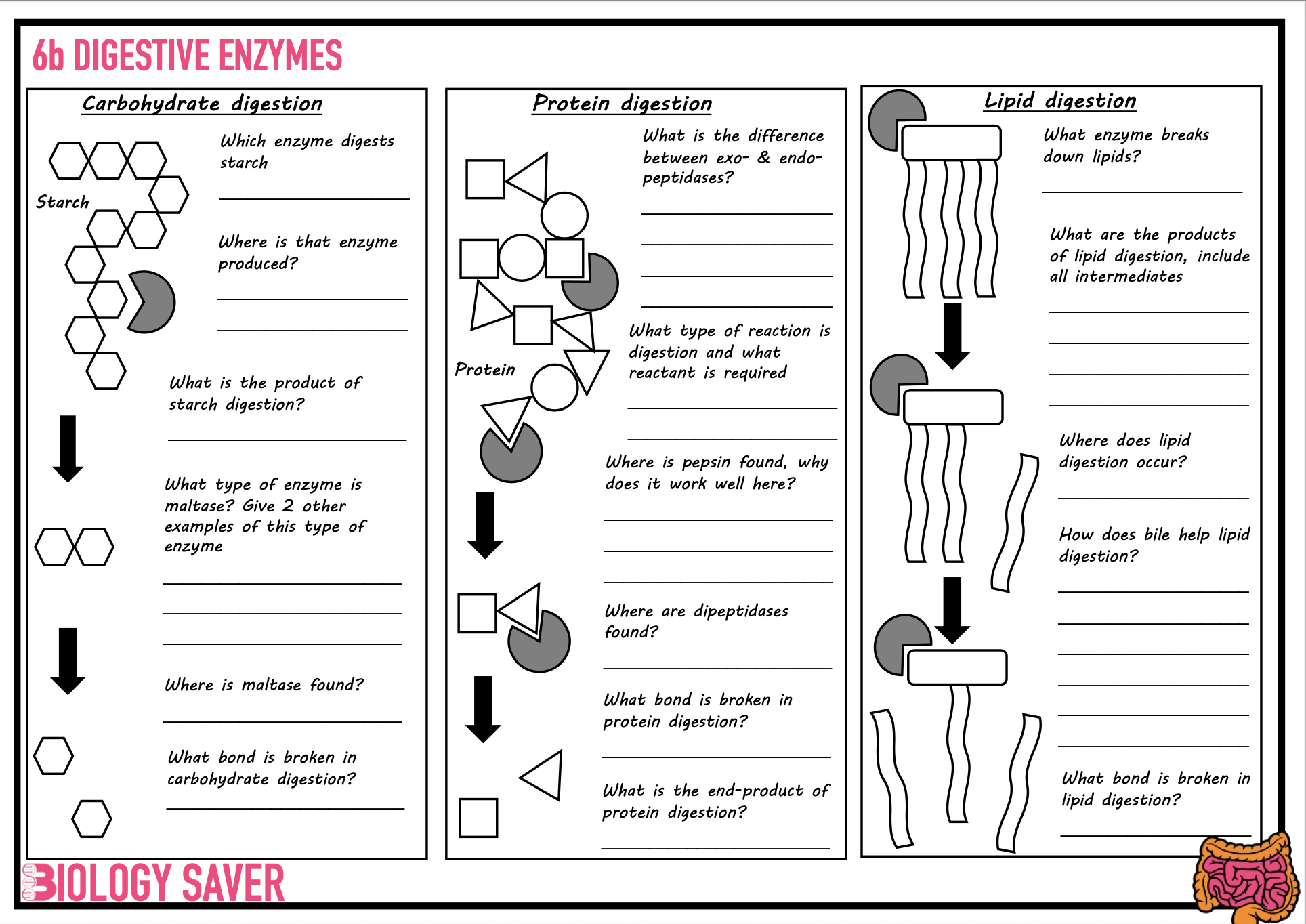 6b DIGESTIVE ENZYMES

Carbohydrate digestion

Starch

Which enzyme digests starch

Where is that enzyme produced?

What is the product of starch digestion?

What type of enzyme is maltase? Give 2 other examples of this type of enzyme

Where is maltase found?

What bond is broken in carbohydrate digestion?

Protein digestion

Protein

What is the difference between exo- & endo-peptidases?

What type of reaction is digestion and what reactant is required

Where is pepsin found, why does it work well here?

Where are dipeptidases found?

What bond is broken in protein digestion?

What is the end-product of protein digestion?

Lipid digestion

What enzyme breaks down lipids?

What are the products of lipid digestion, include all intermediates

Where does lipid digestion occur?

How does bile help lipid digestion?

What bond is broken in lipid digestion?

BIOLOGY SAVER