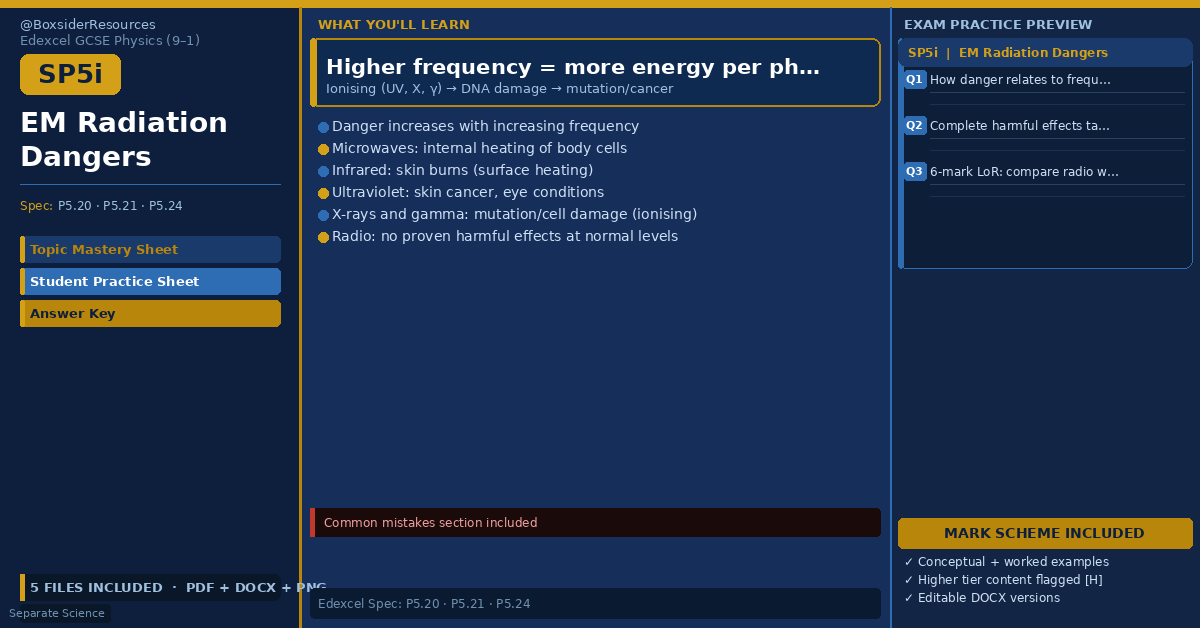 @BoxsiderResources
Edexcel GCSE Physics (9–1)

SP5i

EM Radiation Dangers

Spec: P5.20 · P5.21 · P5.24

Topic Mastery Sheet

Student Practice Sheet

Answer Key

5 FILES INCLUDED · PDF + DOCX + PNG

Separate Science

WHAT YOU'LL LEARN

Higher frequency = more energy per ph...
Ionising (UV, X, γ) → DNA damage → mutation/cancer

Danger increases with increasing frequency
Microwaves: internal heating of body cells
Infrared: skin burns (surface heating)
Ultraviolet: skin cancer, eye conditions
X-rays and gamma: mutation/cell damage (ionising)
Radio: no proven harmful effects at normal levels

Common mistakes section included

Edexcel Spec: P5.20 · P5.21 · P5.24

EXAM PRACTICE PREVIEW

SP5i | EM Radiation Dangers

Q1 How danger relates to frequ...

Q2 Complete harmful effects ta...

Q3 6-mark LoR: compare radio w...

MARK SCHEME INCLUDED

✓ Conceptual + worked examples
✓ Higher tier content flagged [H]
✓ Editable DOCX versions