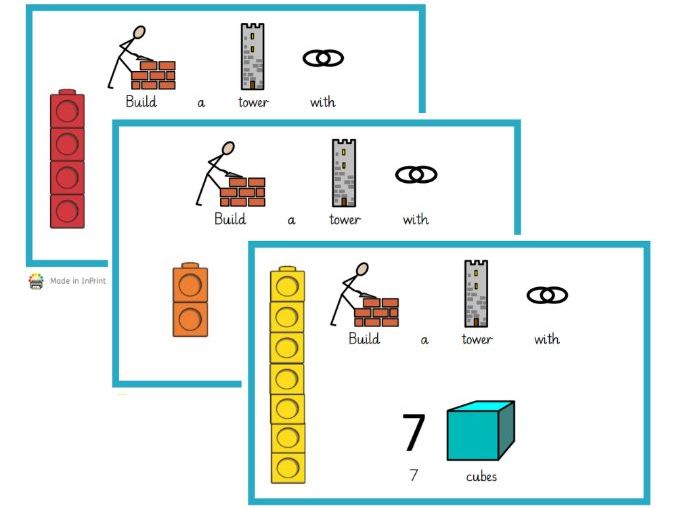 Build a tower with

Made in InPrint

Build a tower with

Build a tower with

7

7 cubes