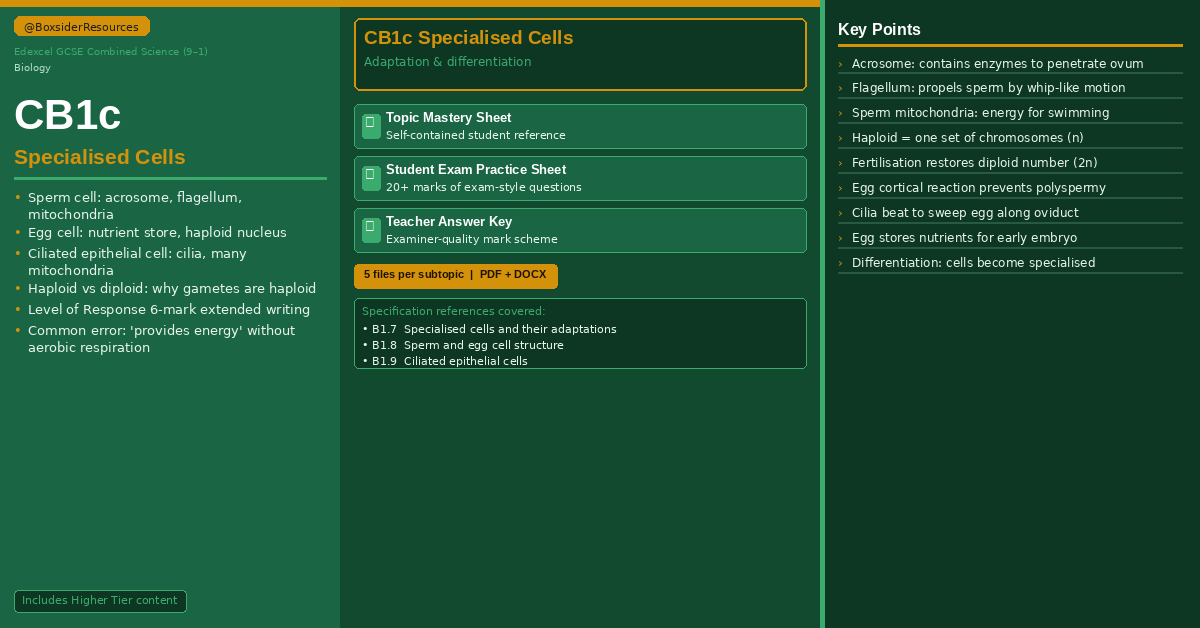 @BoxsiderResources

Edexcel GCSE Combined Science (9–1)
Biology

CB1c

Specialised Cells

• Sperm cell: acrosome, flagellum, mitochondria
• Egg cell: nutrient store, haploid nucleus
• Ciliated epithelial cell: cilia, many mitochondria
• Haploid vs diploid: why gametes are haploid
• Level of Response 6-mark extended writing
• Common error: 'provides energy' without aerobic respiration

Includes Higher Tier content

CB1c Specialised Cells
Adaptation & differentiation

Topic Mastery Sheet
Self-contained student reference

Student Exam Practice Sheet
20+ marks of exam-style questions

Teacher Answer Key
Examiner-quality mark scheme

5 files per subtopic | PDF + DOCX

Specification references covered:
• B1.7 Specialised cells and their adaptations
• B1.8 Sperm and egg cell structure
• B1.9 Ciliated epithelial cells

Key Points

› Acrosome: contains enzymes to penetrate ovum
› Flagellum: propels sperm by whip-like motion
› Sperm mitochondria: energy for swimming
› Haploid = one set of chromosomes (n)
› Fertilisation restores diploid number (2n)
› Egg cortical reaction prevents polyspermy
› Cilia beat to sweep egg along oviduct
› Egg stores nutrients for early embryo
› Differentiation: cells become specialised