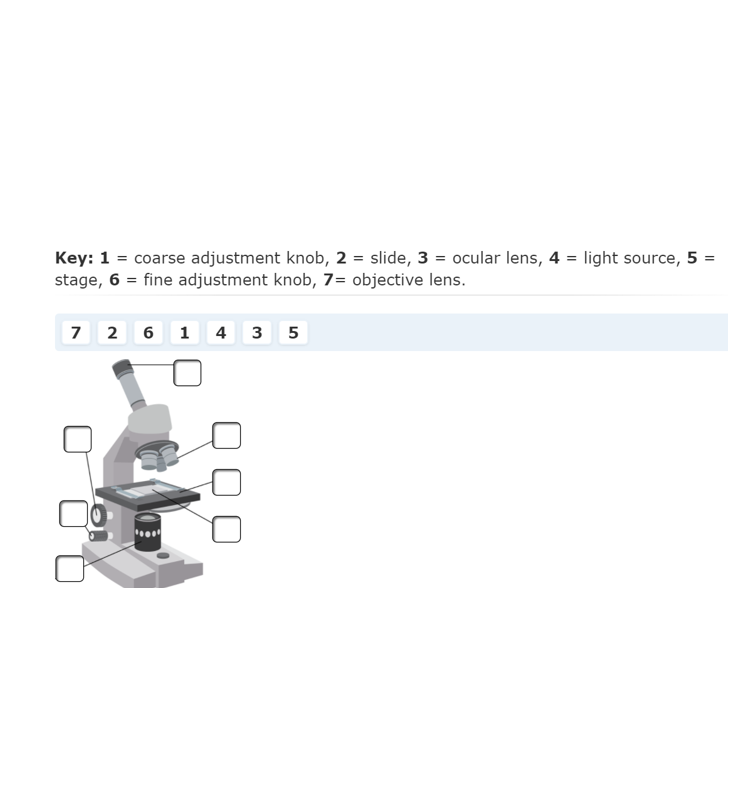 Key: 1 = coarse adjustment knob, 2 = slide, 3 = ocular lens, 4 = light source, 5 = stage, 6 = fine adjustment knob, 7= objective lens.

7 2 6 1 4 3 5