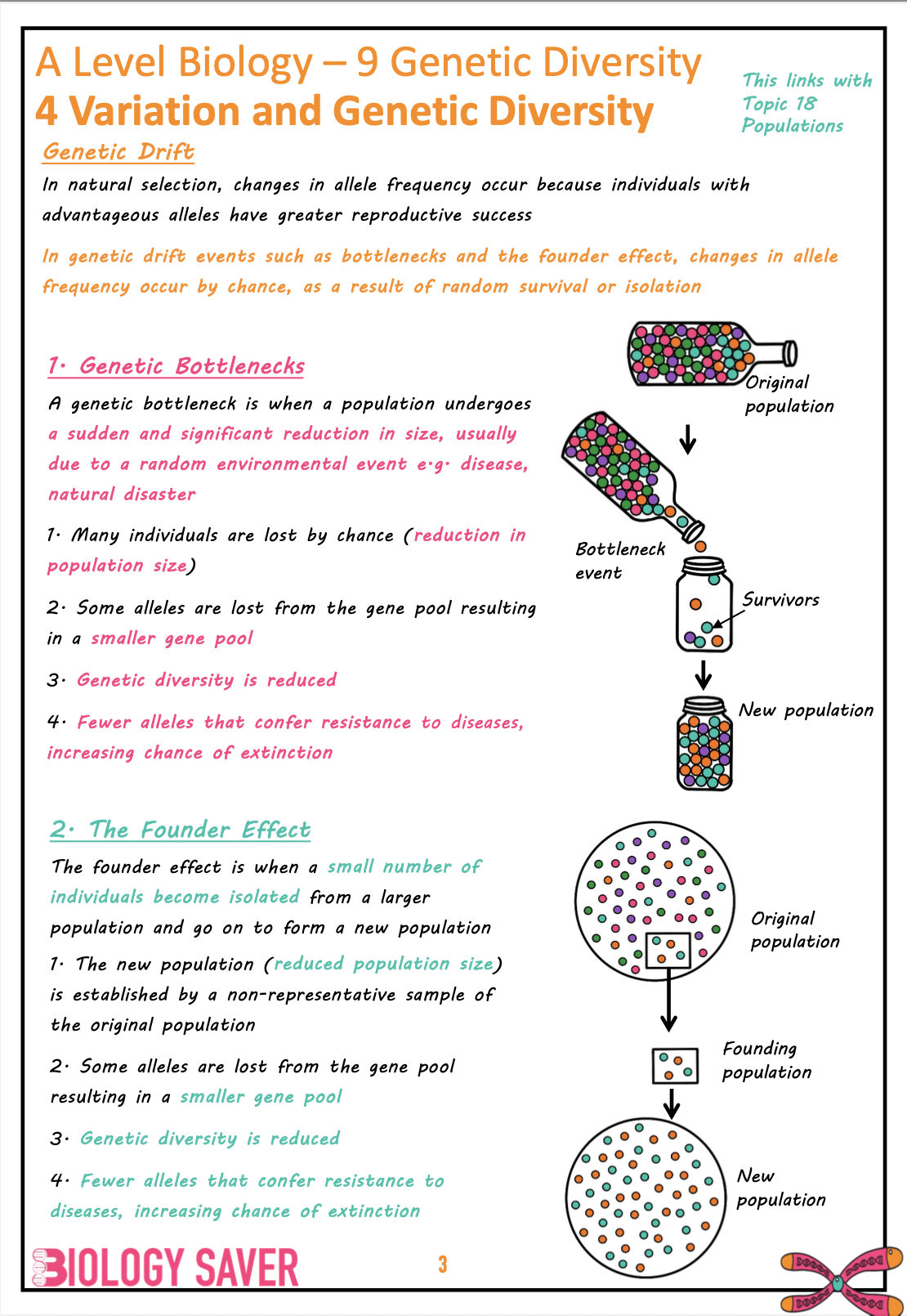 A Level Biology – 9 Genetic Diversity
4 Variation and Genetic Diversity

This links with Topic 18 Populations

Genetic Drift

In natural selection, changes in allele frequency occur because individuals with advantageous alleles have greater reproductive success

In genetic drift events such as bottlenecks and the founder effect, changes in allele frequency occur by chance, as a result of random survival or isolation

1. Genetic Bottlenecks

A genetic bottleneck is when a population undergoes a sudden and significant reduction in size, usually due to a random environmental event e.g. disease, natural disaster

1. Many individuals are lost by chance (reduction in population size)

2. Some alleles are lost from the gene pool resulting in a smaller gene pool

3. Genetic diversity is reduced

4. Fewer alleles that confer resistance to diseases, increasing chance of extinction

Original population

Bottleneck event

Survivors

New population

2. The Founder Effect

The founder effect is when a small number of individuals become isolated from a larger population and go on to form a new population

1. The new population (reduced population size) is established by a non-representative sample of the original population

2. Some alleles are lost from the gene pool resulting in a smaller gene pool

3. Genetic diversity is reduced

4. Fewer alleles that confer resistance to diseases, increasing chance of extinction

Original population

Founding population

New population

BIOLOGY SAVER

3