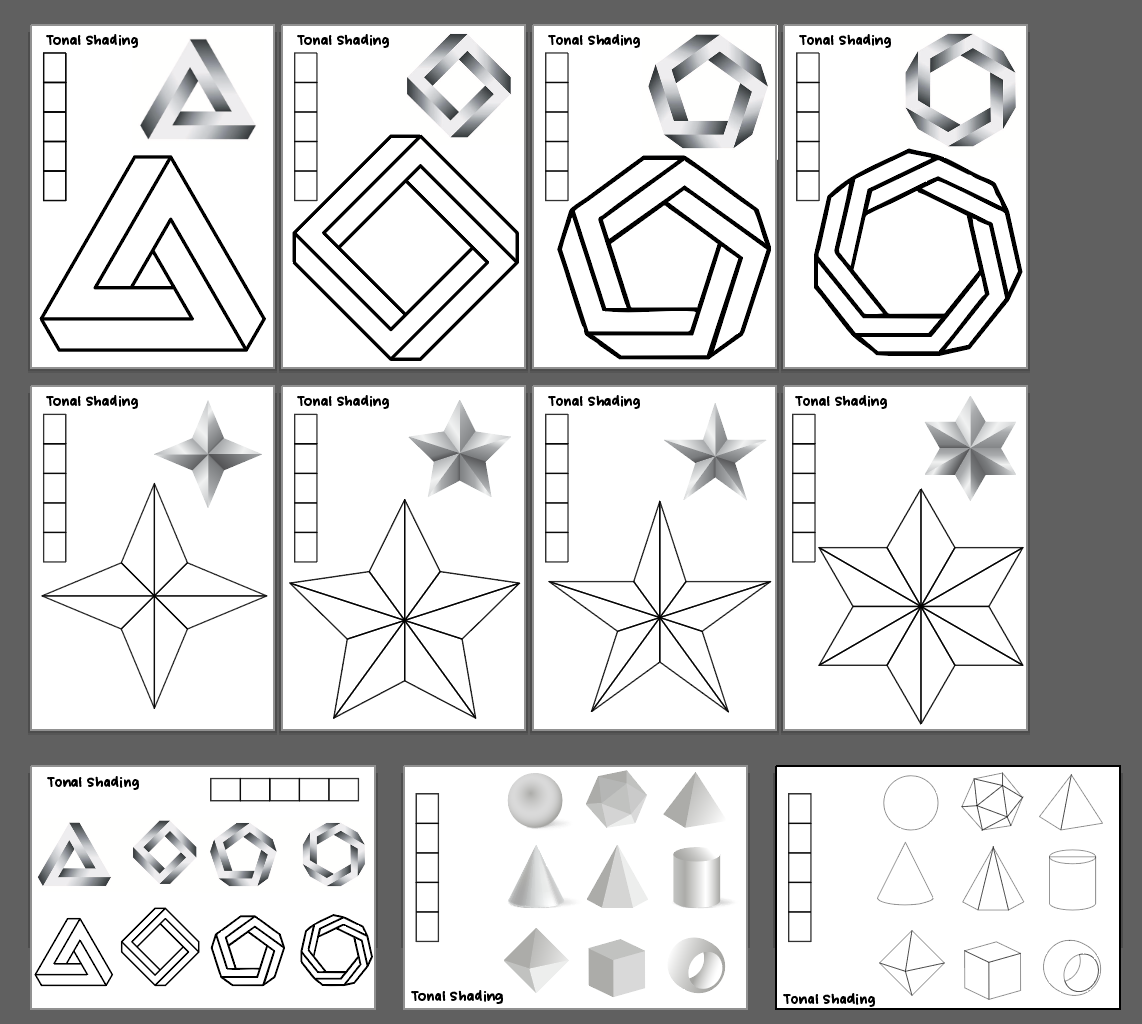 Tonal Shading

Tonal Shading

Tonal Shading

Tonal Shading

Tonal Shading

Tonal Shading

Tonal Shading

Tonal Shading

Tonal Shading

Tonal Shading

Tonal Shading