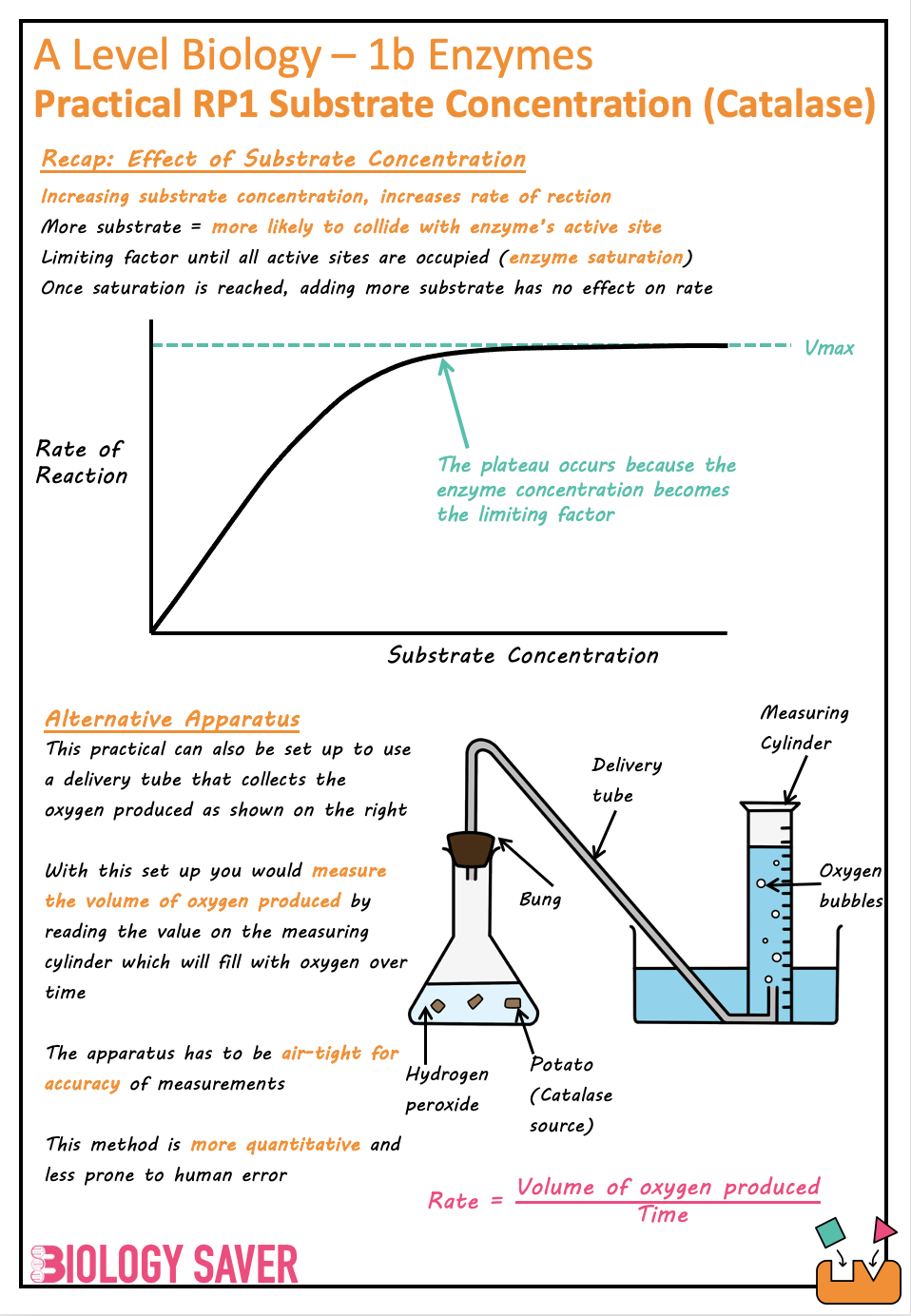 A Level Biology – 1b Enzymes
Practical RP1 Substrate Concentration (Catalase)

Recap: Effect of Substrate Concentration

Increasing substrate concentration, increases rate of rection
More substrate = more likely to collide with enzyme's active site
Limiting factor until all active sites are occupied (enzyme saturation)
Once saturation is reached, adding more substrate has no effect on rate

Vmax

Rate of Reaction

The plateau occurs because the enzyme concentration becomes the limiting factor

Substrate Concentration

Alternative Apparatus
This practical can also be set up to use a delivery tube that collects the oxygen produced as shown on the right

With this set up you would measure the volume of oxygen produced by reading the value on the measuring cylinder which will fill with oxygen over time

The apparatus has to be air-tight for accuracy of measurements

This method is more quantitative and less prone to human error

Measuring Cylinder

Delivery tube

Oxygen bubbles

Bung

Hydrogen peroxide

Potato (Catalase source)

Rate = $\frac{\text{Volume of oxygen produced}}{\text{Time}}$

BIOLOGY SAVER