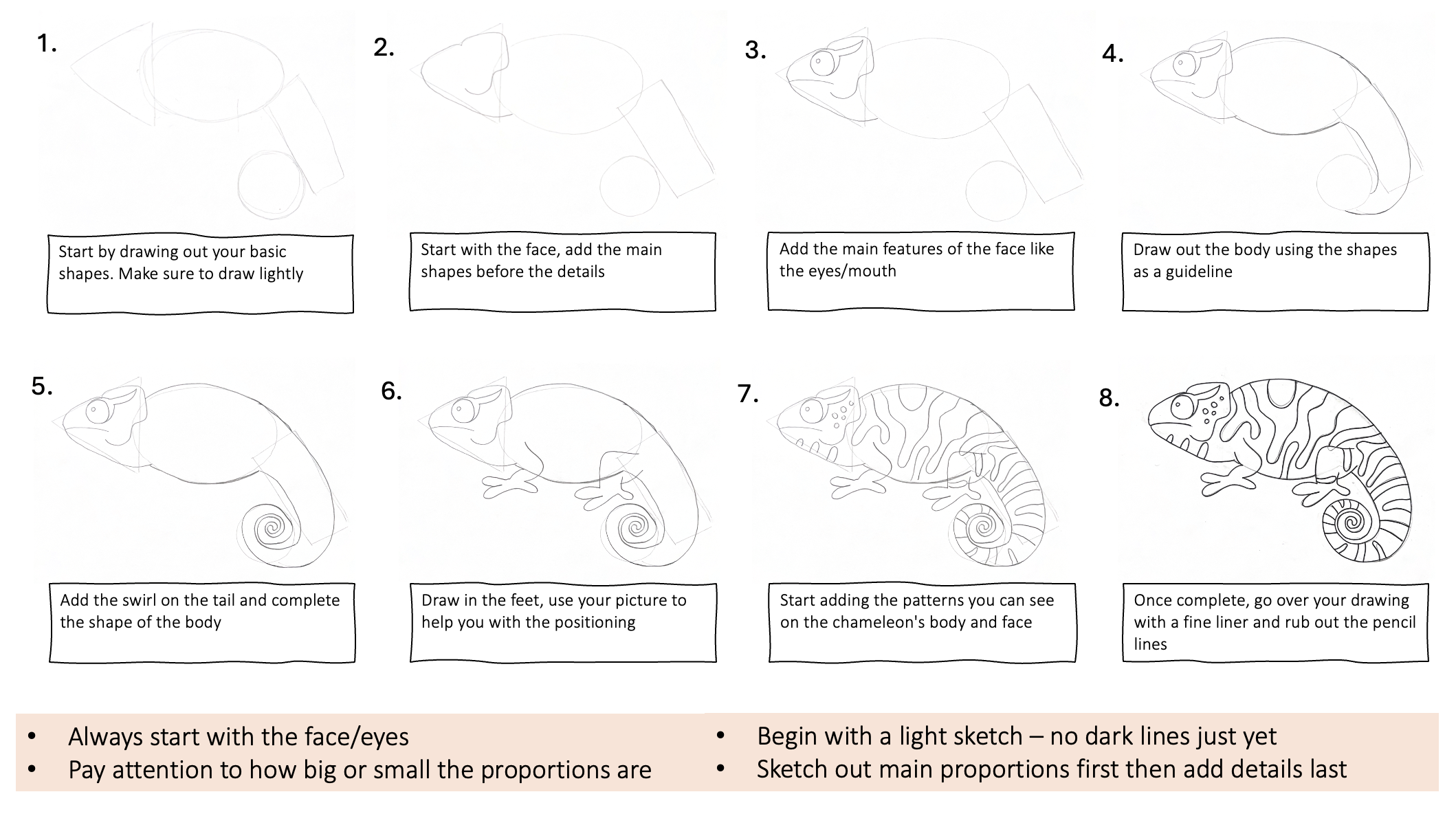 1.

Start by drawing out your basic shapes. Make sure to draw lightly

2.

Start with the face, add the main shapes before the details

3.

Add the main features of the face like the eyes/mouth

4.

Draw out the body using the shapes as a guideline

5.

Add the swirl on the tail and complete the shape of the body

6.

Draw in the feet, use your picture to help you with the positioning

7.

Start adding the patterns you can see on the chameleon's body and face

8.

Once complete, go over your drawing with a fine liner and rub out the pencil lines

• Always start with the face/eyes
• Pay attention to how big or small the proportions are

• Begin with a light sketch – no dark lines just yet
• Sketch out main proportions first then add details last