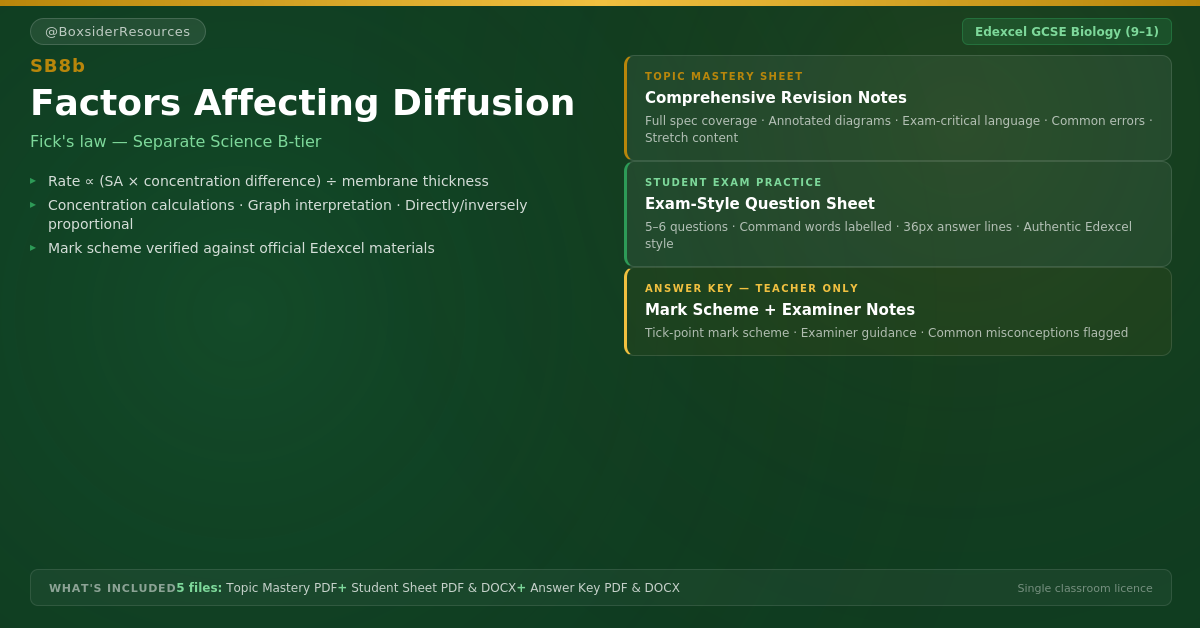 @BoxsiderResources

Edexcel GCSE Biology (9–1)

SB8b

Factors Affecting Diffusion

Fick's law — Separate Science B-tier

▸ Rate ∝ (SA × concentration difference) ÷ membrane thickness
▸ Concentration calculations · Graph interpretation · Directly/inversely proportional
▸ Mark scheme verified against official Edexcel materials

TOPIC MASTERY SHEET

Comprehensive Revision Notes

Full spec coverage · Annotated diagrams · Exam-critical language · Common errors · Stretch content

STUDENT EXAM PRACTICE

Exam-Style Question Sheet

5–6 questions · Command words labelled · 36px answer lines · Authentic Edexcel style

ANSWER KEY — TEACHER ONLY

Mark Scheme + Examiner Notes

Tick-point mark scheme · Examiner guidance · Common misconceptions flagged

WHAT'S INCLUDED 5 files: Topic Mastery PDF + Student Sheet PDF & DOCX + Answer Key PDF & DOCX

Single classroom licence