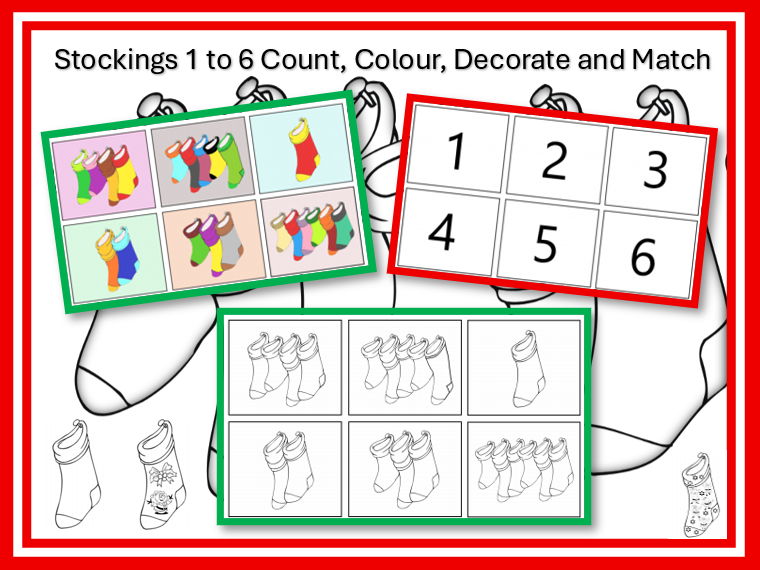 Stockings 1 to 6 Count, Colour, Decorate and Match

| 1 | 2 | 3 |
|---|---|---|
| 4 | 5 | 6 |