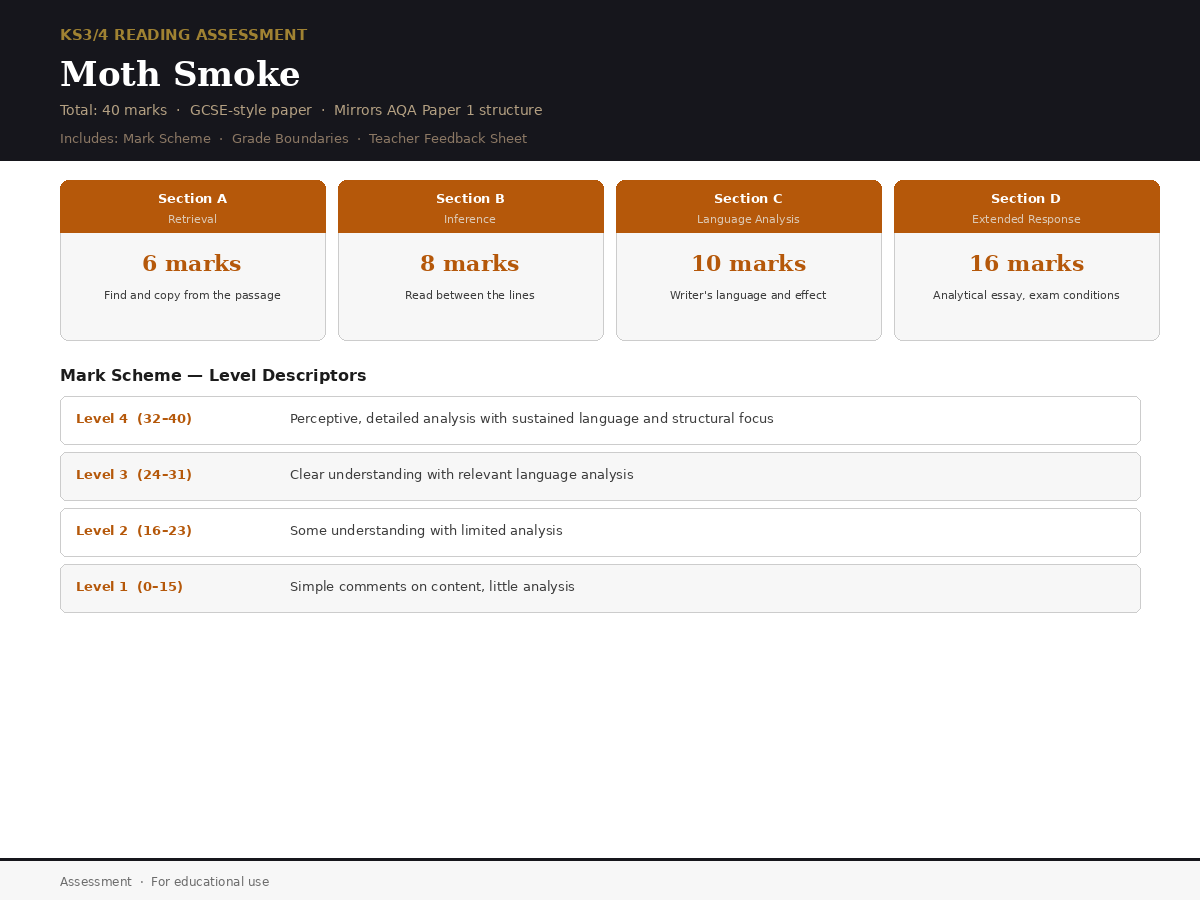 KS3/4 READING ASSESSMENT

Moth Smoke

Total: 40 marks · GCSE-style paper · Mirrors AQA Paper 1 structure

Includes: Mark Scheme · Grade Boundaries · Teacher Feedback Sheet

Section A
Retrieval
6 marks
Find and copy from the passage

Section B
Inference
8 marks
Read between the lines

Section C
Language Analysis
10 marks
Writer's language and effect

Section D
Extended Response
16 marks
Analytical essay, exam conditions

Mark Scheme — Level Descriptors

Level 4 (32–40) Perceptive, detailed analysis with sustained language and structural focus

Level 3 (24–31) Clear understanding with relevant language analysis

Level 2 (16–23) Some understanding with limited analysis

Level 1 (0–15) Simple comments on content, little analysis

Assessment · For educational use