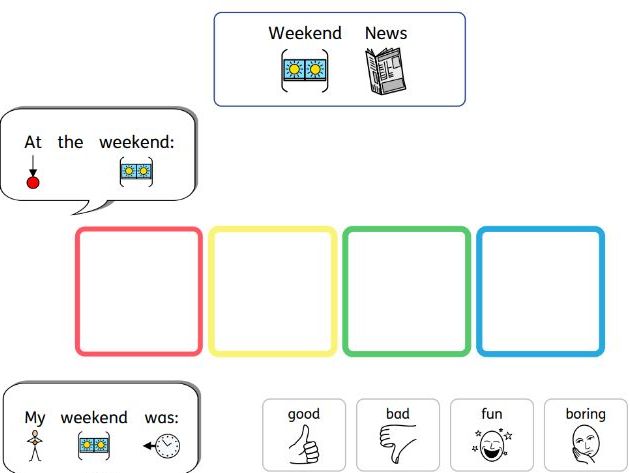 Weekend News

At the weekend:

My weekend was:

good

bad

fun

boring