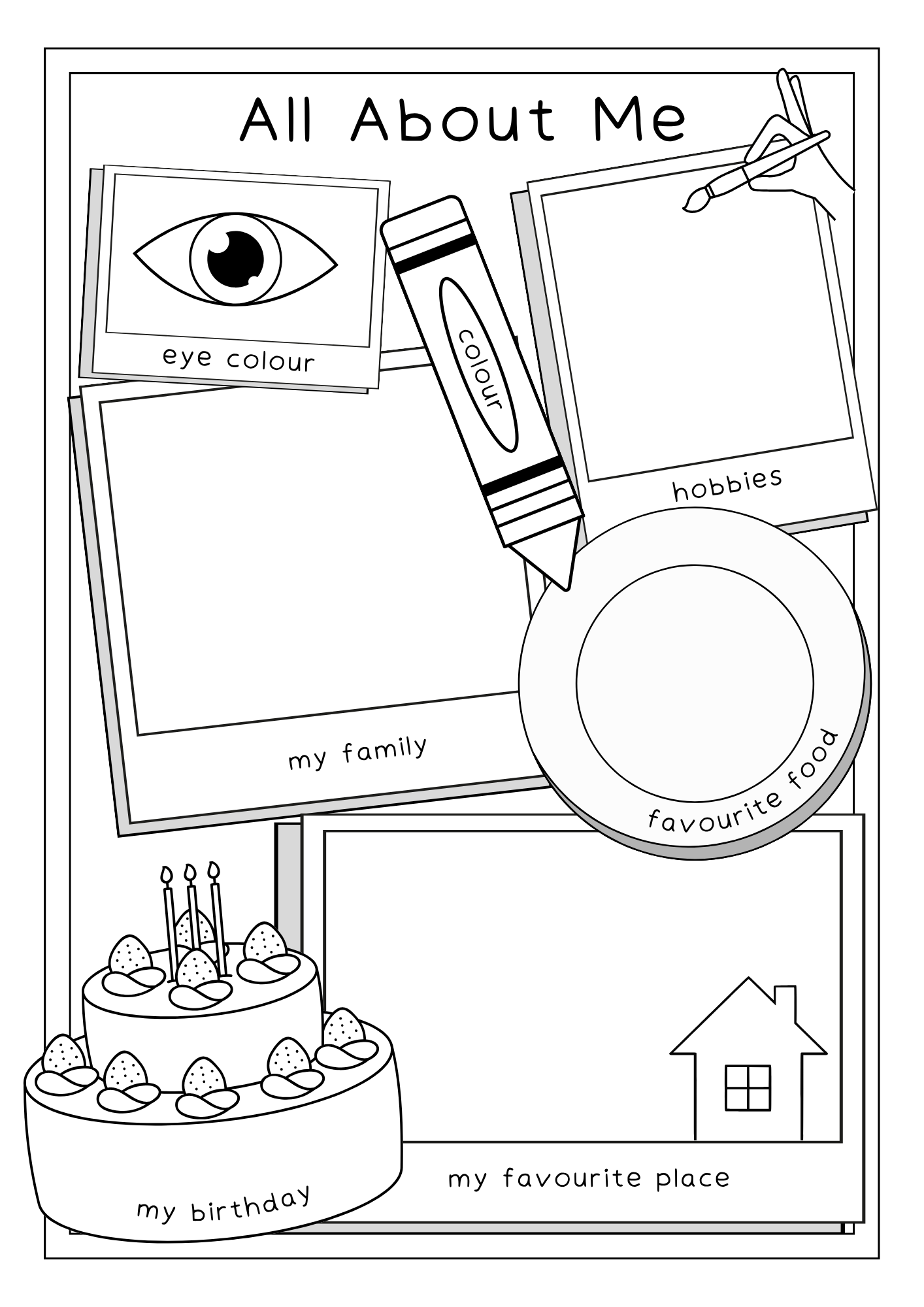 All About Me

eye colour

colour

hobbies

my family

favourite food

my birthday

my favourite place