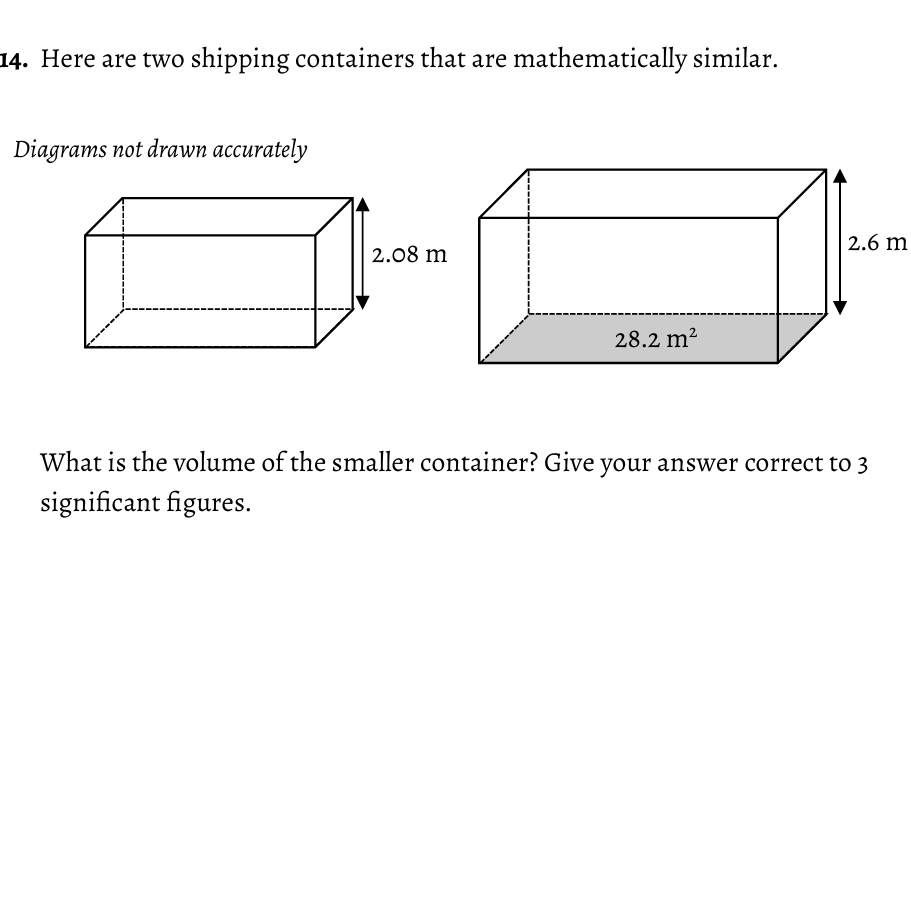 14. Here are two shipping containers that are mathematically similar.

Diagrams not drawn accurately

2.08 m

2.6 m

28.2 $m^2$

What is the volume of the smaller container? Give your answer correct to 3 significant figures.