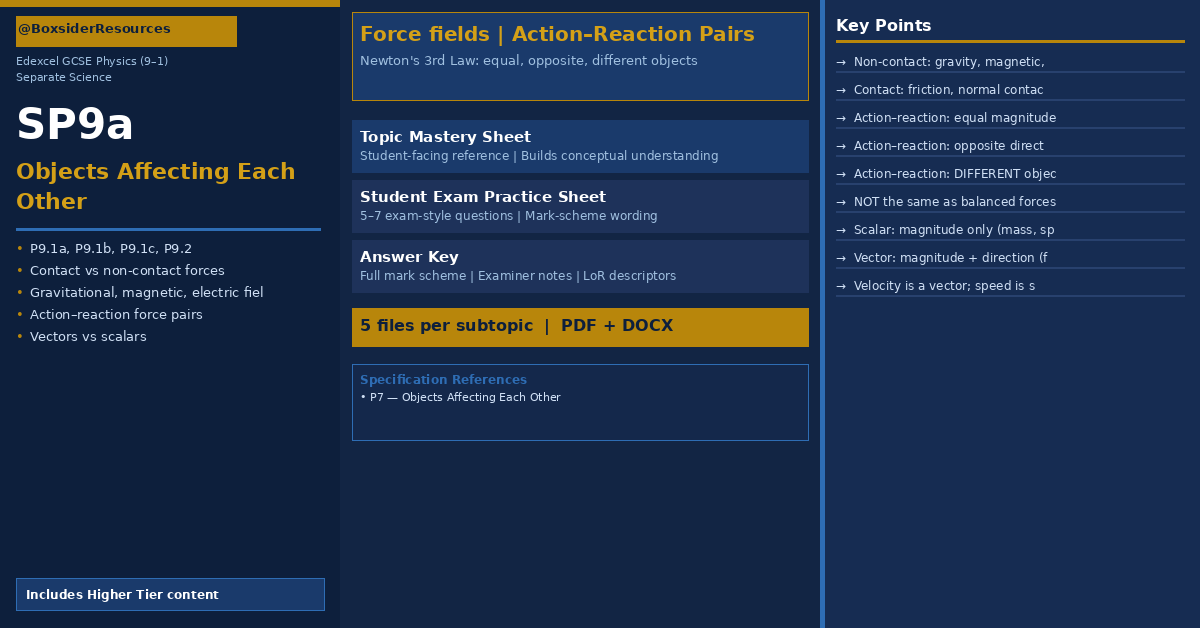 @BoxsiderResources

Edexcel GCSE Physics (9–1)
Separate Science

SP9a

Objects Affecting Each Other

• P9.1a, P9.1b, P9.1c, P9.2
• Contact vs non-contact forces
• Gravitational, magnetic, electric fiel
• Action–reaction force pairs
• Vectors vs scalars

Includes Higher Tier content

Force fields | Action–Reaction Pairs

Newton's 3rd Law: equal, opposite, different objects

Topic Mastery Sheet
Student-facing reference | Builds conceptual understanding

Student Exam Practice Sheet
5–7 exam-style questions | Mark-scheme wording

Answer Key
Full mark scheme | Examiner notes | LoR descriptors

5 files per subtopic | PDF + DOCX

Specification References
• P7 — Objects Affecting Each Other

Key Points

→ Non-contact: gravity, magnetic,
→ Contact: friction, normal contac
→ Action–reaction: equal magnitude
→ Action–reaction: opposite direct
→ Action–reaction: DIFFERENT objec
→ NOT the same as balanced forces
→ Scalar: magnitude only (mass, sp
→ Vector: magnitude + direction (f
→ Velocity is a vector; speed is s