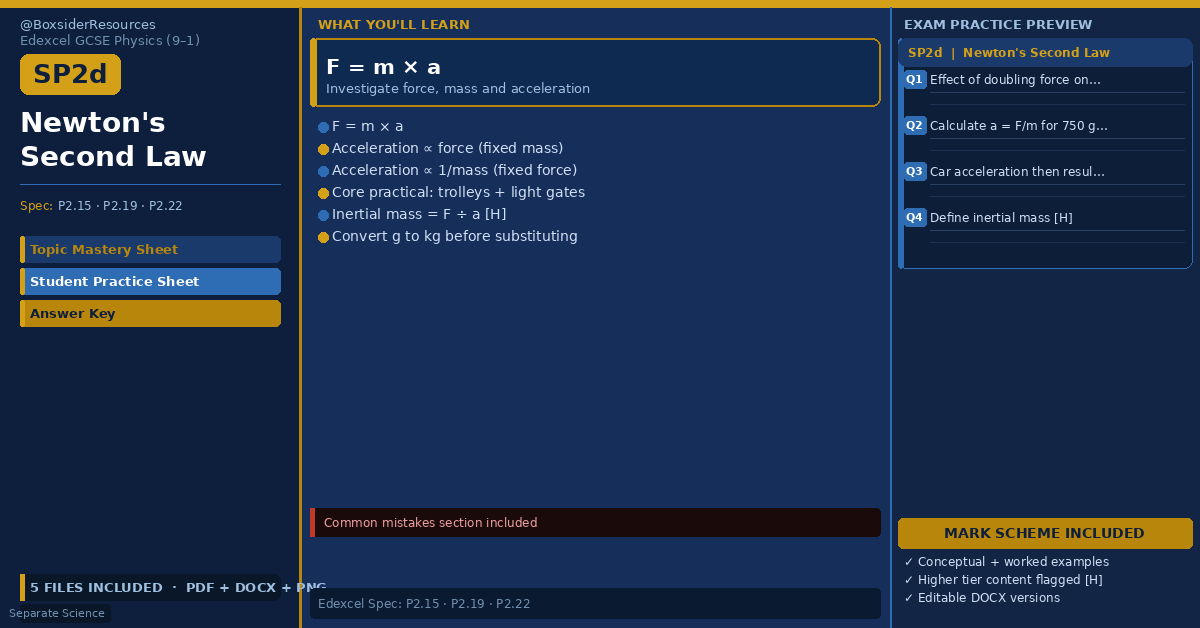 @BoxsiderResources
Edexcel GCSE Physics (9–1)

SP2d

Newton's Second Law

Spec: P2.15 · P2.19 · P2.22

Topic Mastery Sheet
Student Practice Sheet
Answer Key

5 FILES INCLUDED · PDF + DOCX + PNG

Separate Science

WHAT YOU'LL LEARN

F = m × a
Investigate force, mass and acceleration

F = m × a
Acceleration ∝ force (fixed mass)
Acceleration ∝ 1/mass (fixed force)
Core practical: trolleys + light gates
Inertial mass = F ÷ a [H]
Convert g to kg before substituting

Common mistakes section included

Edexcel Spec: P2.15 · P2.19 · P2.22

EXAM PRACTICE PREVIEW

SP2d | Newton's Second Law

Q1 Effect of doubling force on...
Q2 Calculate a = F/m for 750 g...
Q3 Car acceleration then resul...
Q4 Define inertial mass [H]

MARK SCHEME INCLUDED

✓ Conceptual + worked examples
✓ Higher tier content flagged [H]
✓ Editable DOCX versions