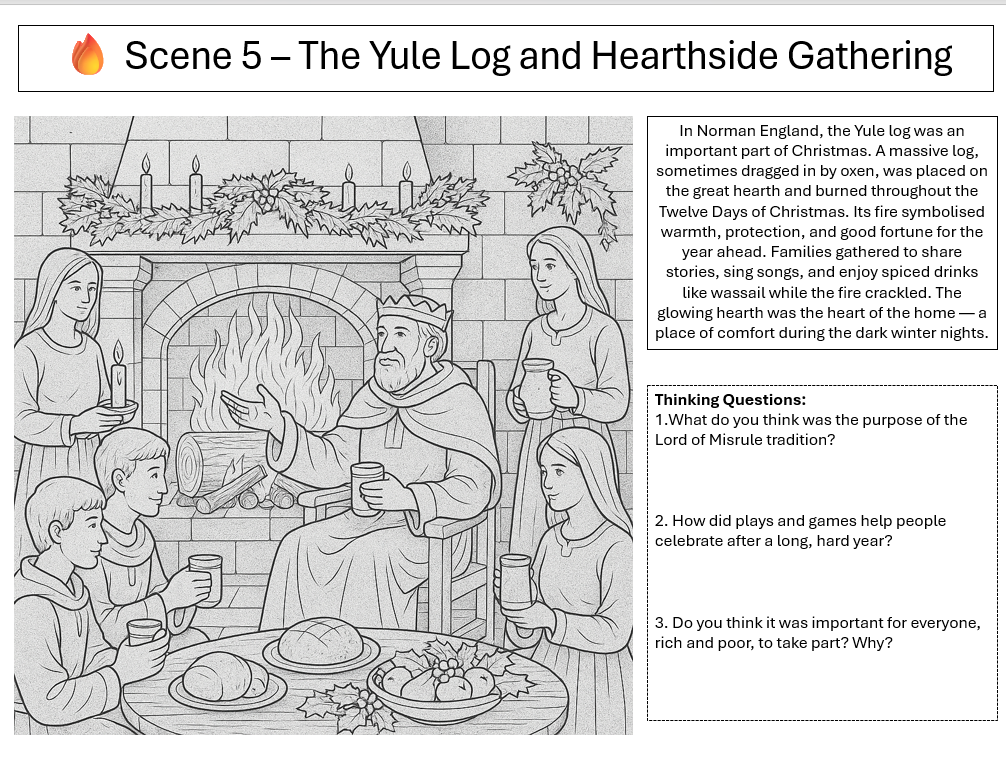 🔥 Scene 5 – The Yule Log and Hearthside Gathering

In Norman England, the Yule log was an important part of Christmas. A massive log, sometimes dragged in by oxen, was placed on the great hearth and burned throughout the Twelve Days of Christmas. Its fire symbolised warmth, protection, and good fortune for the year ahead. Families gathered to share stories, sing songs, and enjoy spiced drinks like wassail while the fire crackled. The glowing hearth was the heart of the home — a place of comfort during the dark winter nights.

Thinking Questions:
1.What do you think was the purpose of the Lord of Misrule tradition?

2. How did plays and games help people celebrate after a long, hard year?

3. Do you think it was important for everyone, rich and poor, to take part? Why?