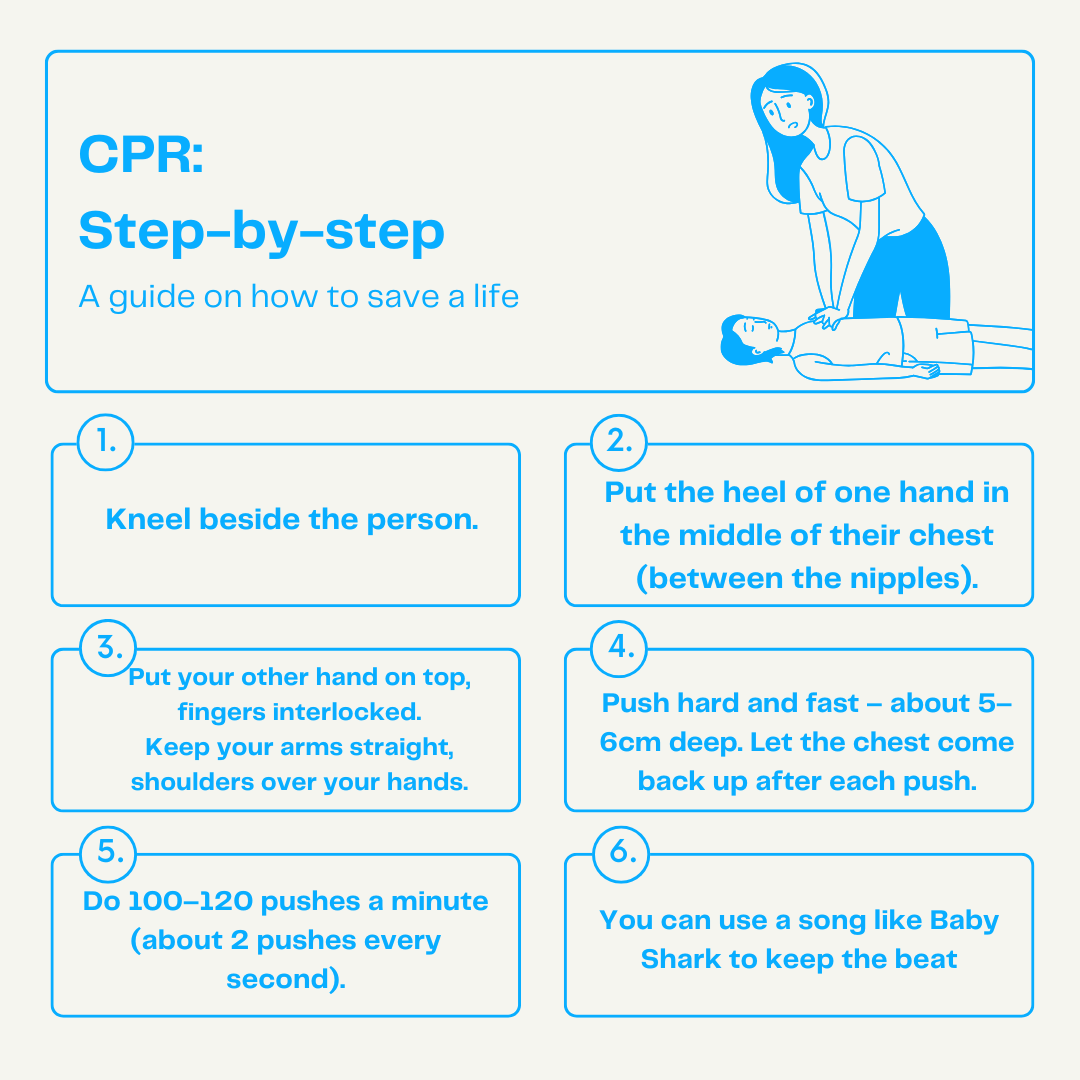 CPR:
Step-by-step

A guide on how to save a life

1.

Kneel beside the person.

2.

Put the heel of one hand in the middle of their chest (between the nipples).

3.

Put your other hand on top, fingers interlocked. Keep your arms straight, shoulders over your hands.

4.

Push hard and fast – about 5–6cm deep. Let the chest come back up after each push.

5.

Do 100–120 pushes a minute (about 2 pushes every second).

6.

You can use a song like Baby Shark to keep the beat