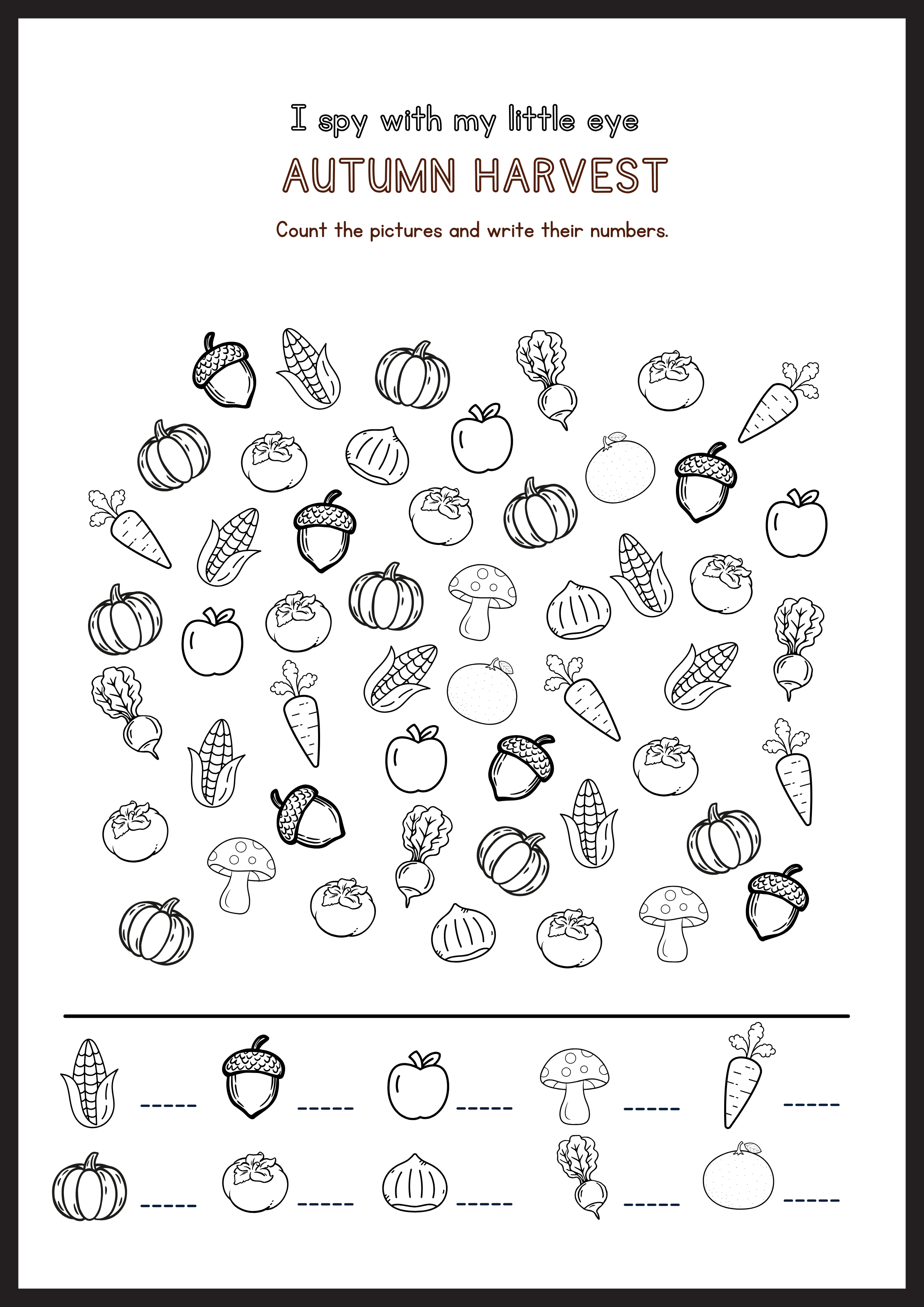 I spy with my little eye

AUTUMN HARVEST

Count the pictures and write their numbers.

-----
-----
-----
-----
-----
-----
-----
-----
-----
-----