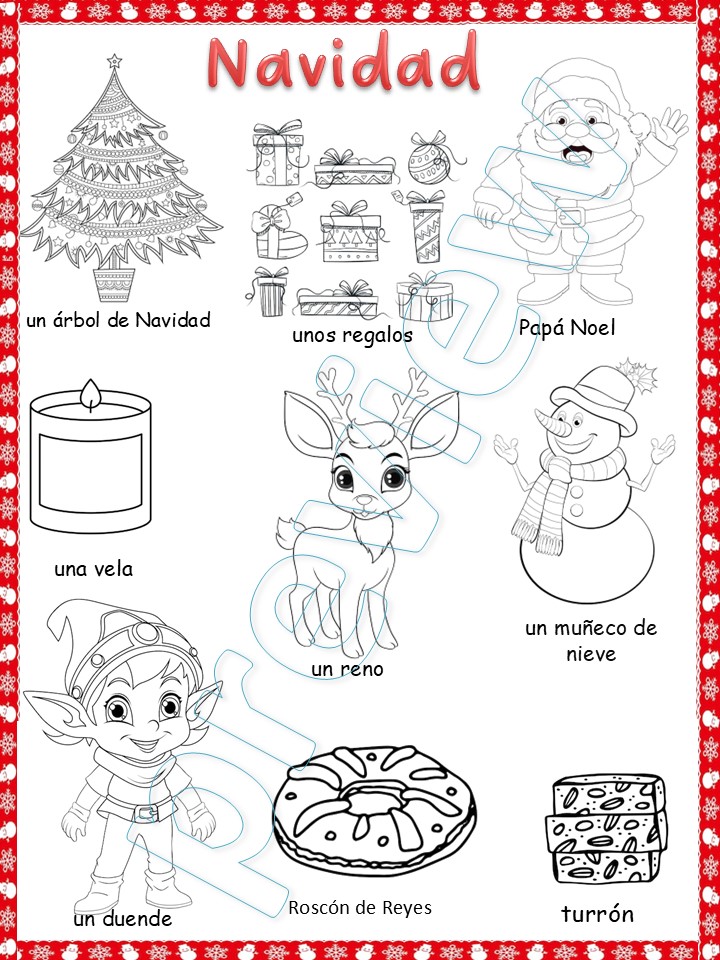 Navidad

un árbol de Navidad

unos regalos

Papá Noel

una vela

un reno

un muñeco de nieve

un duende

Roscón de Reyes

turrón

preview