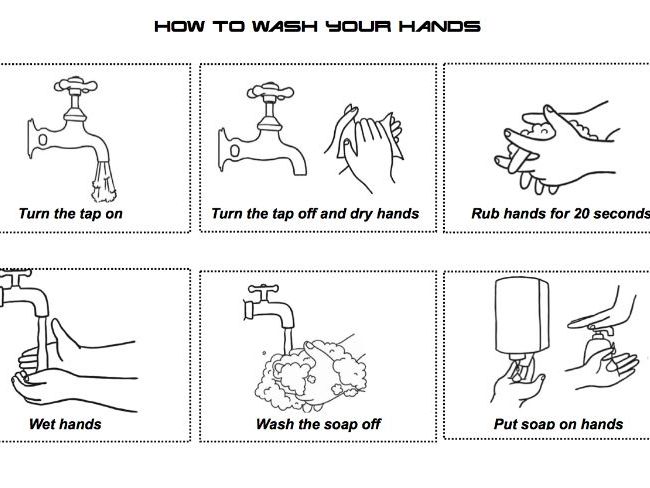 HOW TO WASH YOUR HANDS

Turn the tap on

Turn the tap off and dry hands

Rub hands for 20 seconds

Wet hands

Wash the soap off

Put soap on hands