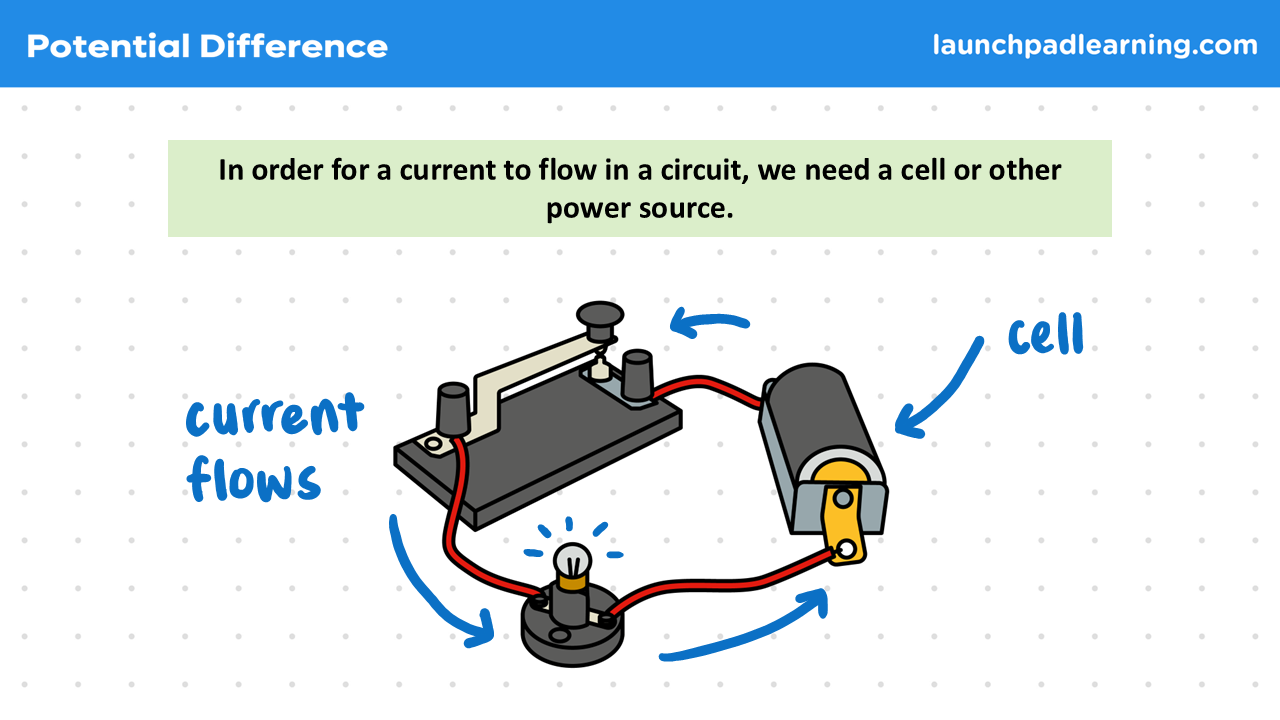 Potential Difference

launchpadlearning.com

In order for a current to flow in a circuit, we need a cell or other power source.

current flows

cell