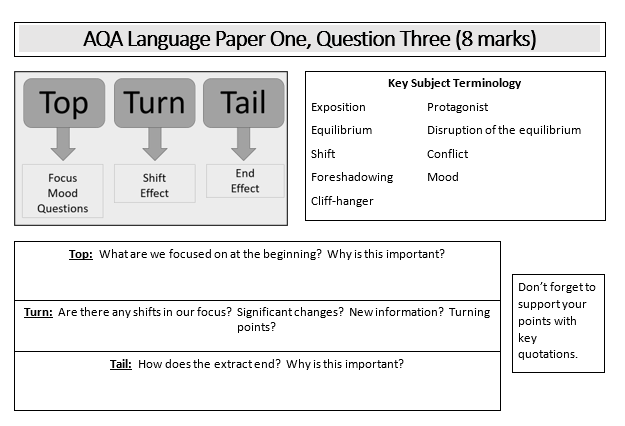 AQA Language Paper One, Question Three (8 marks)

Top

Focus
Mood
Questions

Turn

Shift
Effect

Tail

End
Effect

Key Subject Terminology

Exposition
Equilibrium
Shift
Foreshadowing
Cliff-hanger

Protagonist
Disruption of the equilibrium
Conflict
Mood

Top: What are we focused on at the beginning? Why is this important?

Turn: Are there any shifts in our focus? Significant changes? New information? Turning points?

Tail: How does the extract end? Why is this important?

Don't forget to support your points with key quotations.