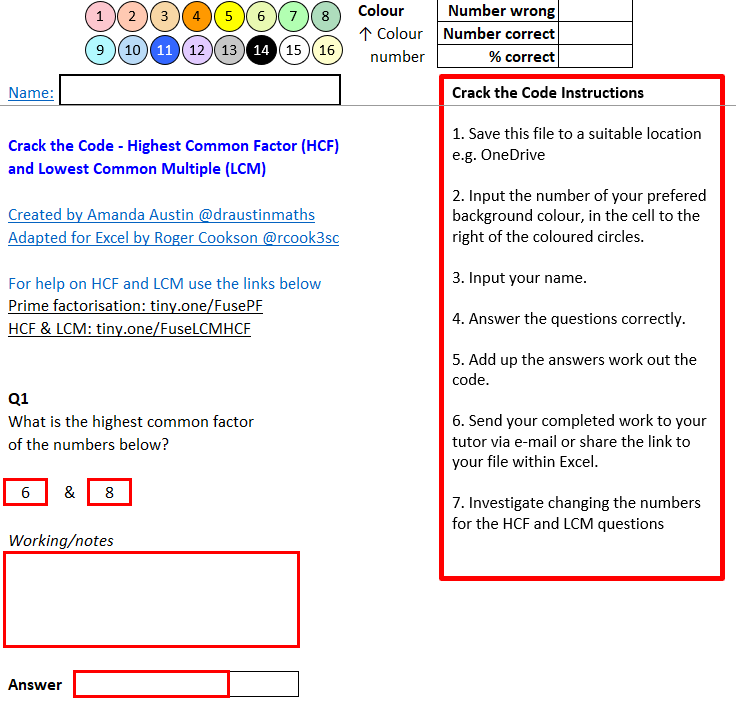 1 2 3 4 5 6 7 8
9 10 11 12 13 14 15 16

Colour
↑ Colour number

| Number wrong | |
|---|---|
| Number correct | |
| % correct | |

Name:

Crack the Code - Highest Common Factor (HCF) and Lowest Common Multiple (LCM)

Created by Amanda Austin @draustinmaths
Adapted for Excel by Roger Cookson @rcook3sc

For help on HCF and LCM use the links below
Prime factorisation: tiny.one/FusePF
HCF & LCM: tiny.one/FuseLCMHCF

Q1
What is the highest common factor of the numbers below?

6 & 8

Working/notes

Answer

Crack the Code Instructions

1. Save this file to a suitable location e.g. OneDrive

2. Input the number of your prefered background colour, in the cell to the right of the coloured circles.

3. Input your name.

4. Answer the questions correctly.

5. Add up the answers work out the code.

6. Send your completed work to your tutor via e-mail or share the link to your file within Excel.

7. Investigate changing the numbers for the HCF and LCM questions