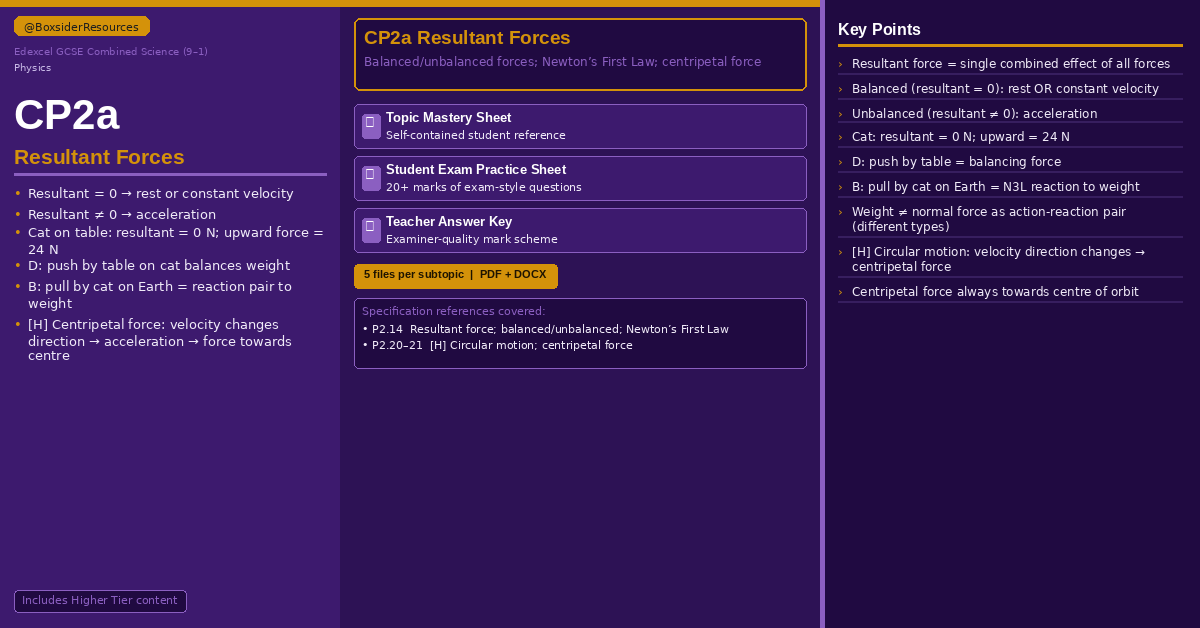 @BoxsiderResources

Edexcel GCSE Combined Science (9–1)
Physics

CP2a

Resultant Forces

• Resultant = 0 → rest or constant velocity
• Resultant ≠ 0 → acceleration
• Cat on table: resultant = 0 N; upward force = 24 N
• D: push by table on cat balances weight
• B: pull by cat on Earth = reaction pair to weight
• [H] Centripetal force: velocity changes direction → acceleration → force towards centre

Includes Higher Tier content

CP2a Resultant Forces

Balanced/unbalanced forces; Newton's First Law; centripetal force

Topic Mastery Sheet
Self-contained student reference

Student Exam Practice Sheet
20+ marks of exam-style questions

Teacher Answer Key
Examiner-quality mark scheme

5 files per subtopic | PDF + DOCX

Specification references covered:
• P2.14 Resultant force; balanced/unbalanced; Newton's First Law
• P2.20–21 [H] Circular motion; centripetal force

Key Points

› Resultant force = single combined effect of all forces
› Balanced (resultant = 0): rest OR constant velocity
› Unbalanced (resultant ≠ 0): acceleration
› Cat: resultant = 0 N; upward = 24 N
› D: push by table = balancing force
› B: pull by cat on Earth = N3L reaction to weight
› Weight ≠ normal force as action-reaction pair (different types)
› [H] Circular motion: velocity direction changes → centripetal force
› Centripetal force always towards centre of orbit