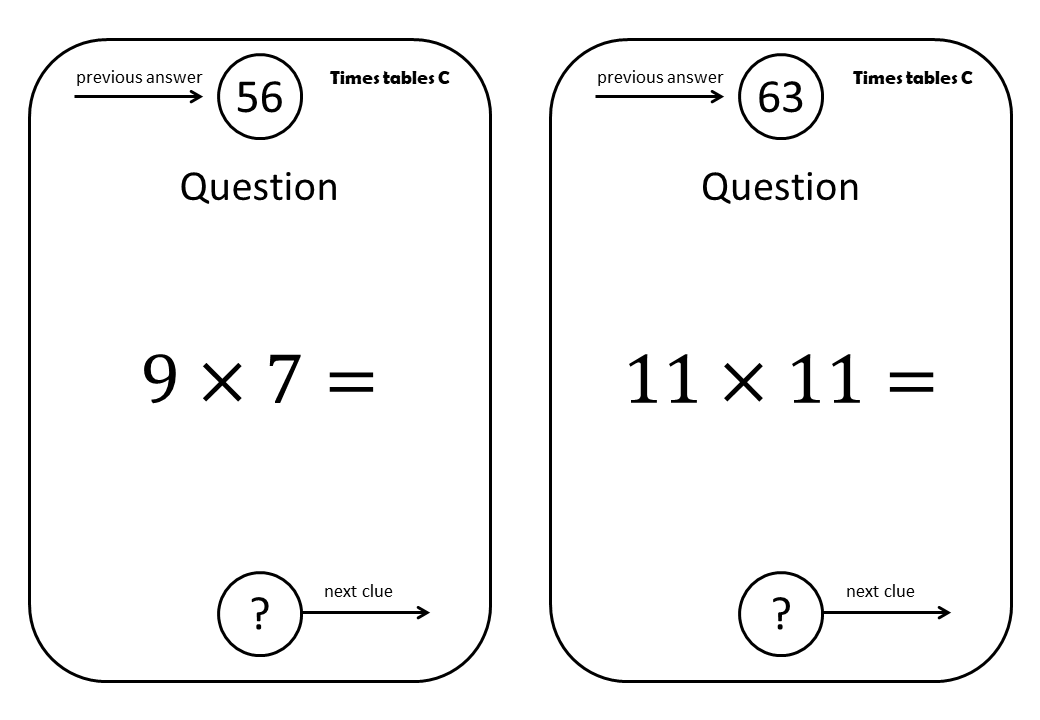 previous answer 56 Times tables C

Question

$9 \times 7 =$

? next clue

previous answer 63 Times tables C

Question

$11 \times 11 =$

? next clue