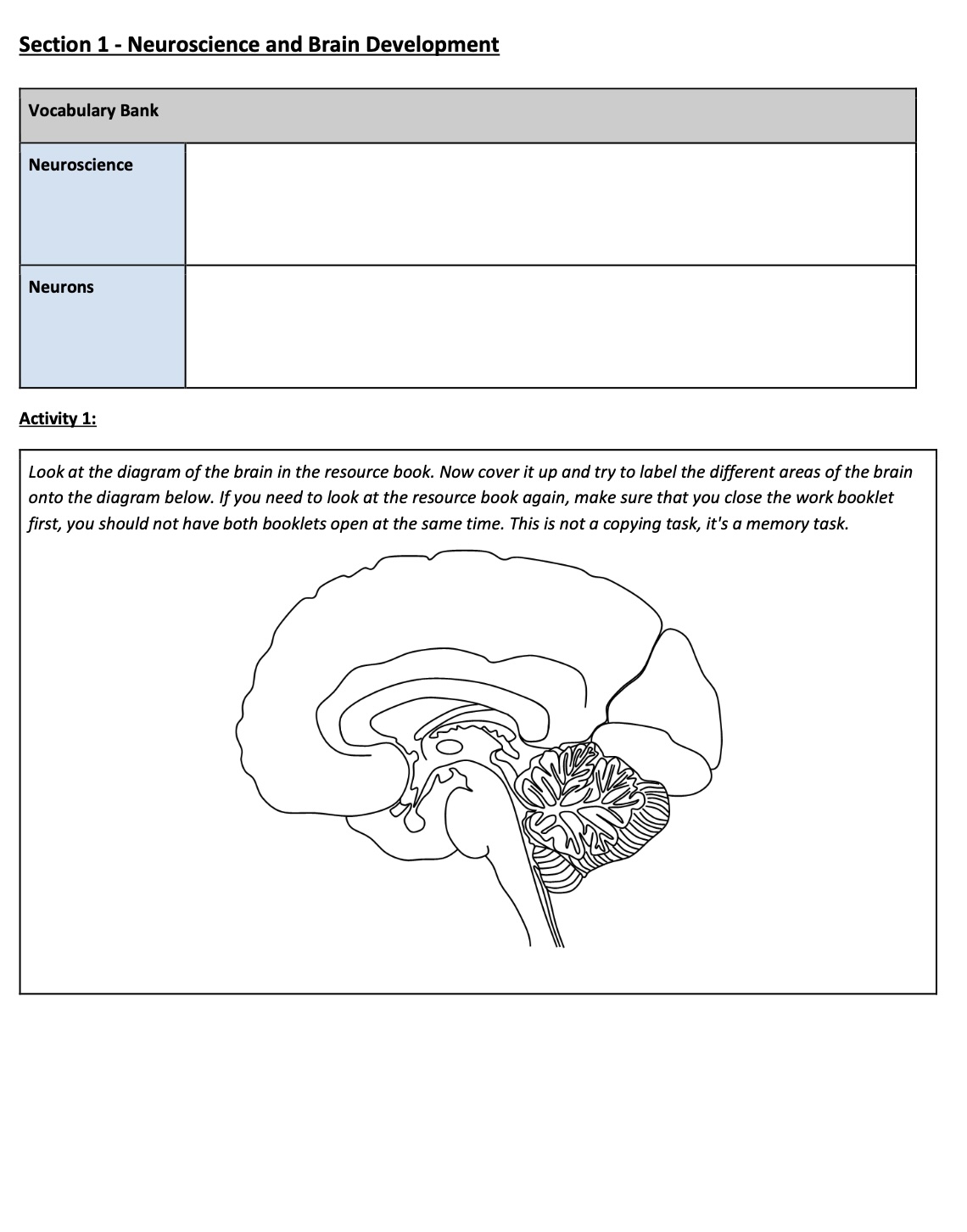 Section 1 - Neuroscience and Brain Development

| Vocabulary Bank | |
|---|---|
| Neuroscience | |
| Neurons | |

Activity 1:

Look at the diagram of the brain in the resource book. Now cover it up and try to label the different areas of the brain onto the diagram below. If you need to look at the resource book again, make sure that you close the work booklet first, you should not have both booklets open at the same time. This is not a copying task, it's a memory task.