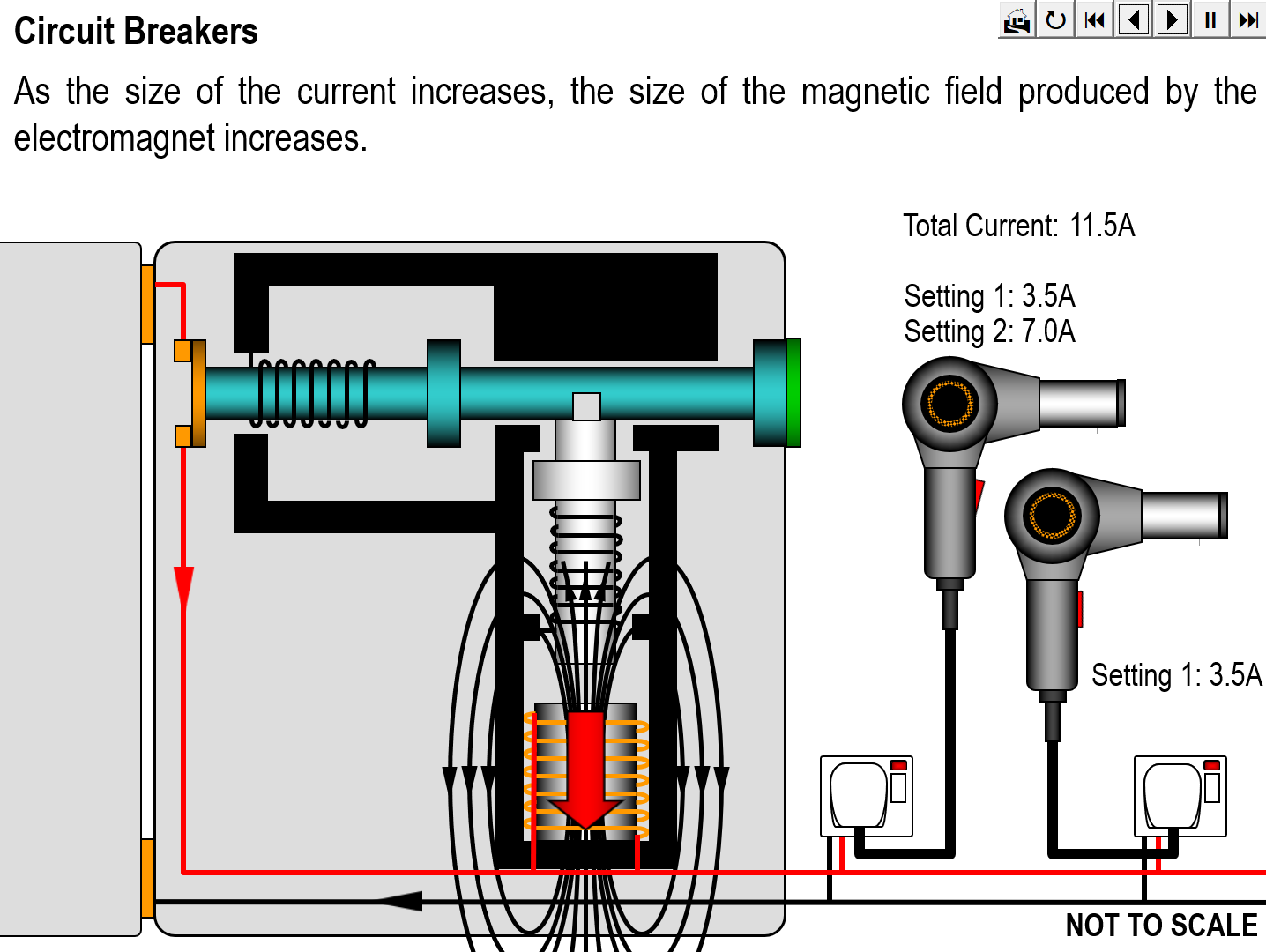 Circuit Breakers

As the size of the current increases, the size of the magnetic field produced by the electromagnet increases.

Total Current: 11.5A

Setting 1: 3.5A
Setting 2: 7.0A

Setting 1: 3.5A

NOT TO SCALE