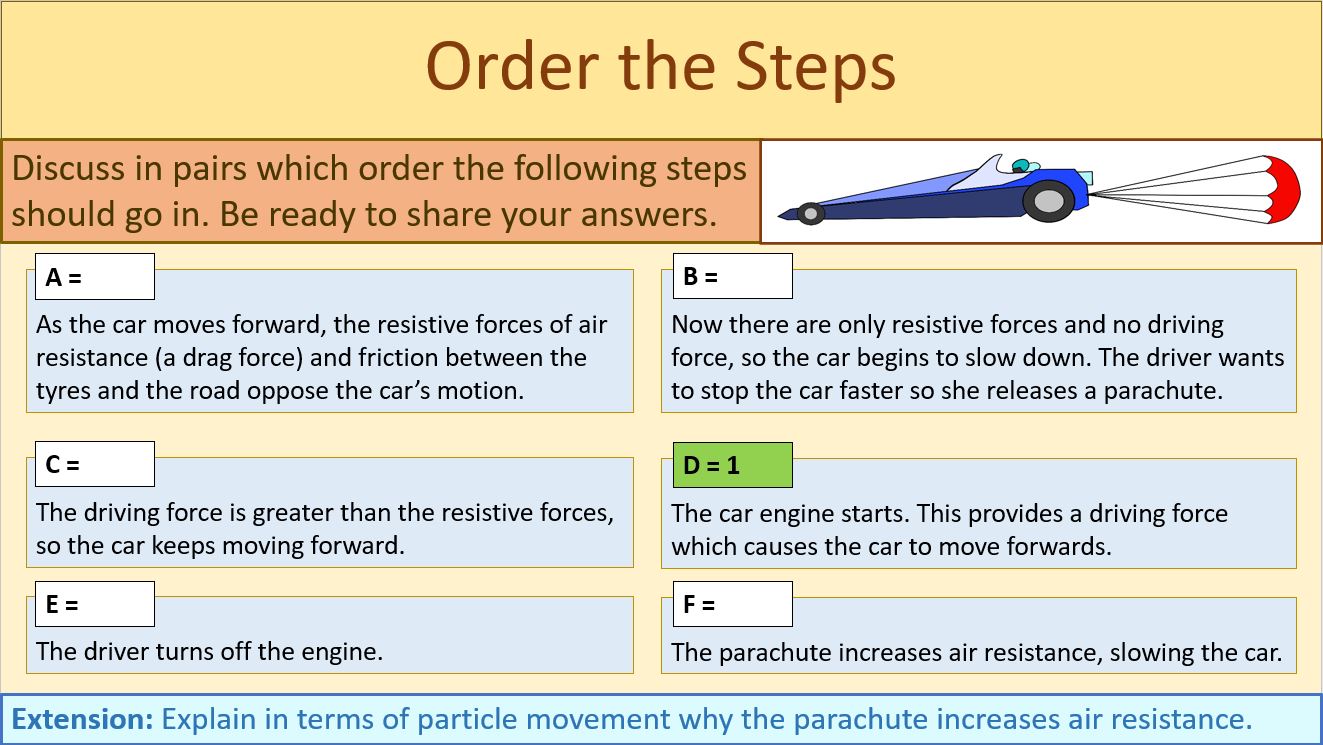 Order the Steps

Discuss in pairs which order the following steps should go in. Be ready to share your answers.

A =

As the car moves forward, the resistive forces of air resistance (a drag force) and friction between the tyres and the road oppose the car's motion.

B =

Now there are only resistive forces and no driving force, so the car begins to slow down. The driver wants to stop the car faster so she releases a parachute.

C =

The driving force is greater than the resistive forces, so the car keeps moving forward.

D = 1

The car engine starts. This provides a driving force which causes the car to move forwards.

E =

The driver turns off the engine.

F =

The parachute increases air resistance, slowing the car.

Extension: Explain in terms of particle movement why the parachute increases air resistance.