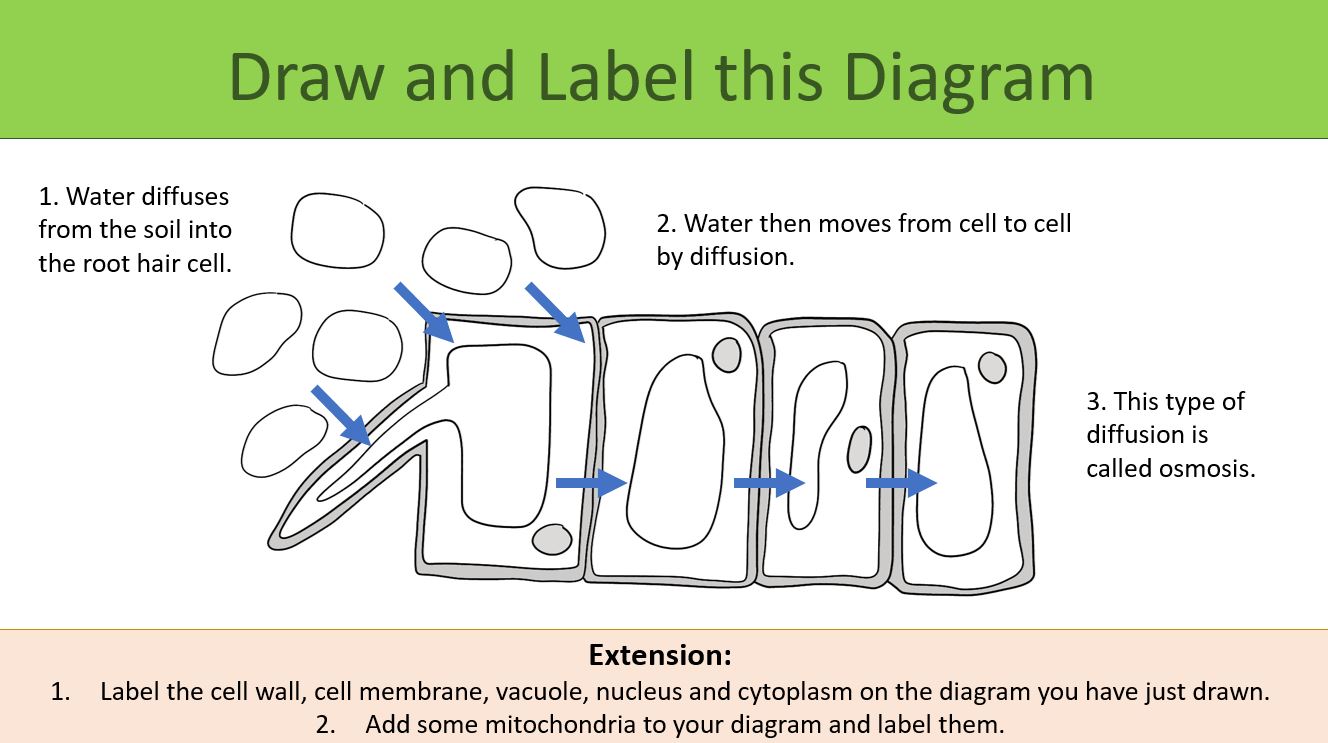 Draw and Label this Diagram

1. Water diffuses from the soil into the root hair cell.

2. Water then moves from cell to cell by diffusion.

3. This type of diffusion is called osmosis.

Extension:

1. Label the cell wall, cell membrane, vacuole, nucleus and cytoplasm on the diagram you have just drawn.
2. Add some mitochondria to your diagram and label them.