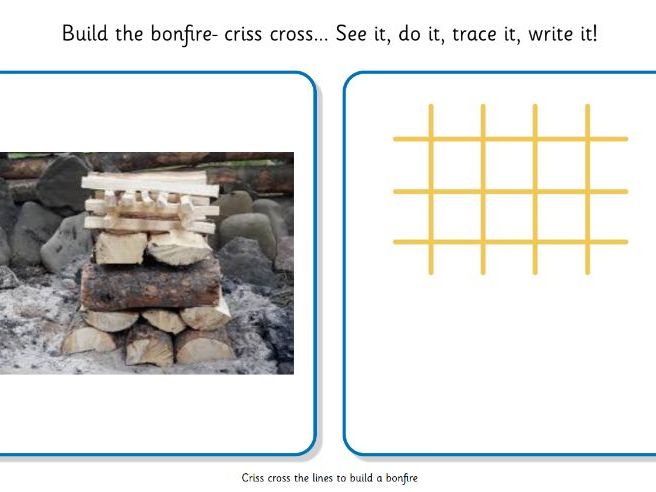 Build the bonfire- criss cross... See it, do it, trace it, write it!

Criss cross the lines to build a bonfire