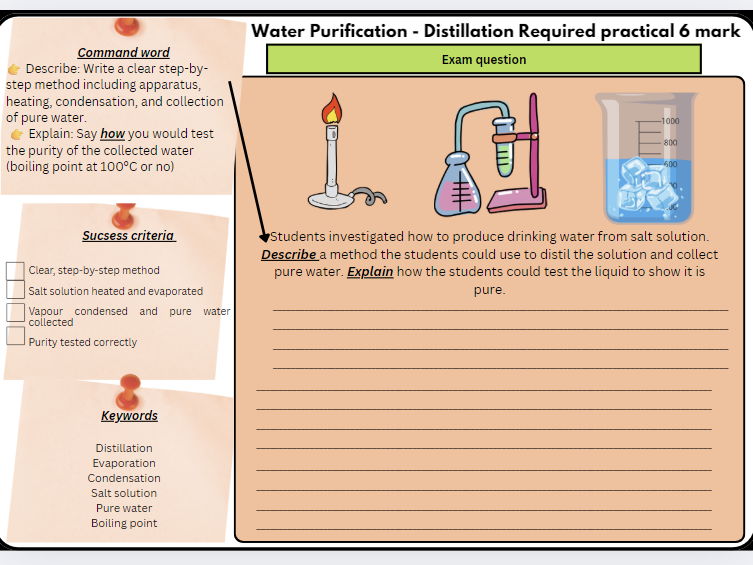 Water Purification - Distillation Required practical 6 mark

Exam question

Command word

👉 Describe: Write a clear step-by-step method including apparatus, heating, condensation, and collection of pure water.

👉 Explain: Say how you would test the purity of the collected water (boiling point at 100°C or no)

Sucsess criteria

Clear, step-by-step method

Salt solution heated and evaporated

Vapour condensed and pure water collected

Purity tested correctly

Keywords

Distillation
Evaporation
Condensation
Salt solution
Pure water
Boiling point

1000
800
600

Students investigated how to produce drinking water from salt solution. Describe a method the students could use to distil the solution and collect pure water. Explain how the students could test the liquid to show it is pure.