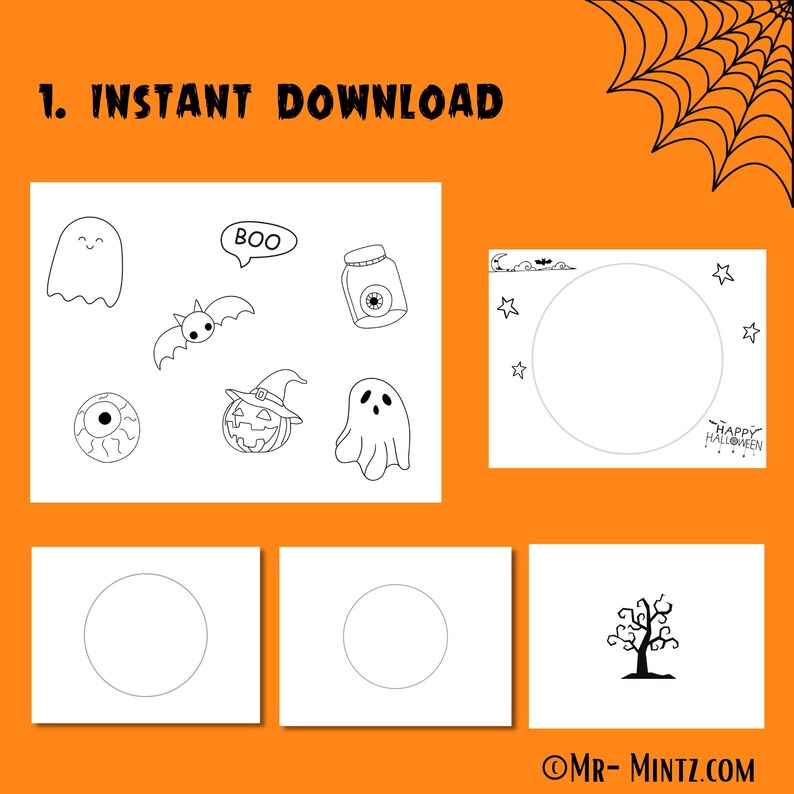 1. INSTANT DOWNLOAD

BOO

HAPPY HALLOWEEN

©MR- MINTZ.COM